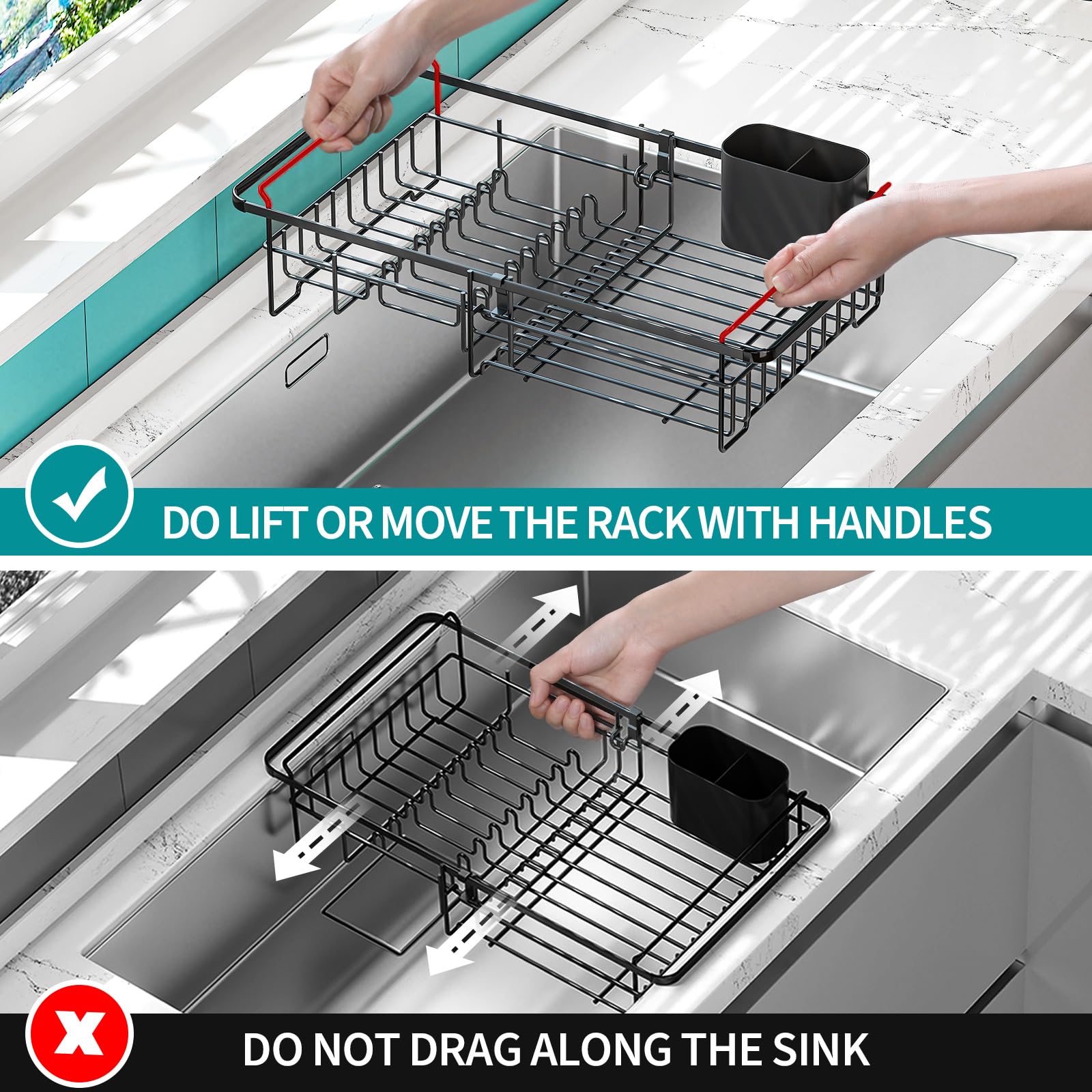 DO LIFT OR MOVE THE RACK WITH HANDLES

DO NOT DRAG ALONG THE SINK