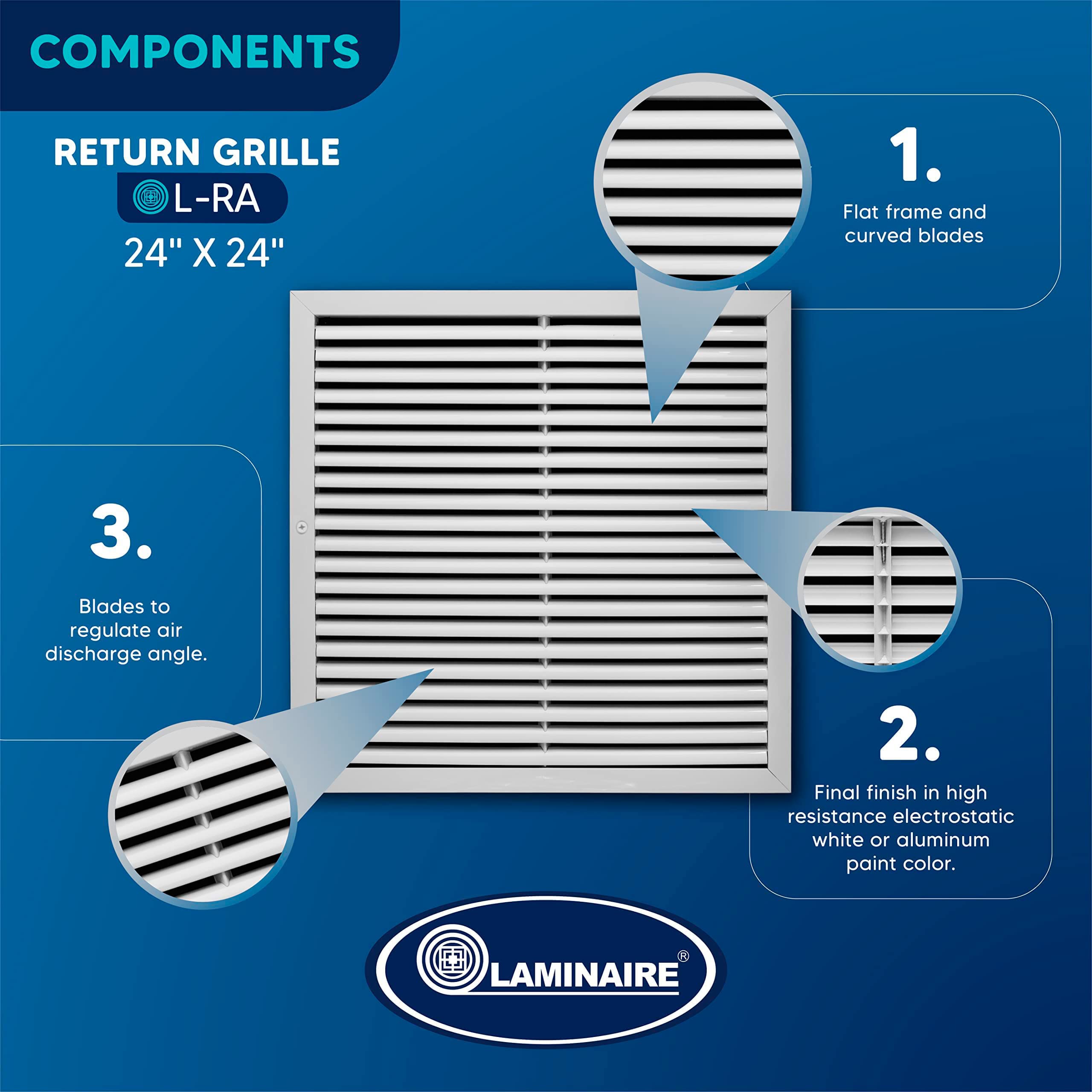 COMPONENTS

RETURN GRILLE
L-RA
24" X 24"

1.
Flat frame and curved blades

3.
Blades to regulate air discharge angle.

2.
Final finish in high resistance electrostatic white or aluminum paint color.

LAMINAIRE®