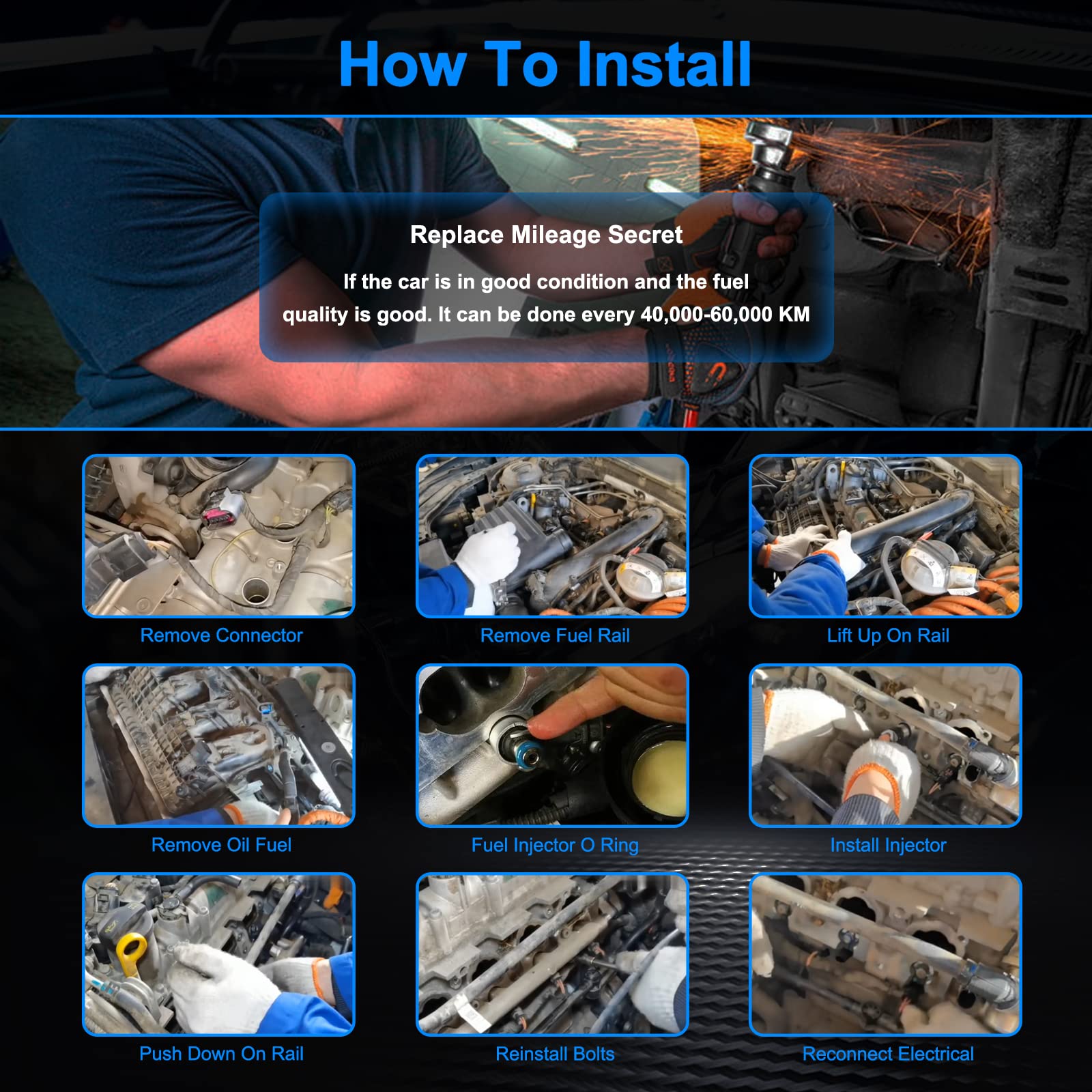 How To Install

Replace Mileage Secret

If the car is in good condition and the fuel quality is good. It can be done every 40,000-60,000 KM

Remove Connector

Remove Fuel Rail

Lift Up On Rail

Remove Oil Fuel

Fuel Injector O Ring

Install Injector

Push Down On Rail

Reinstall Bolts

Reconnect Electrical