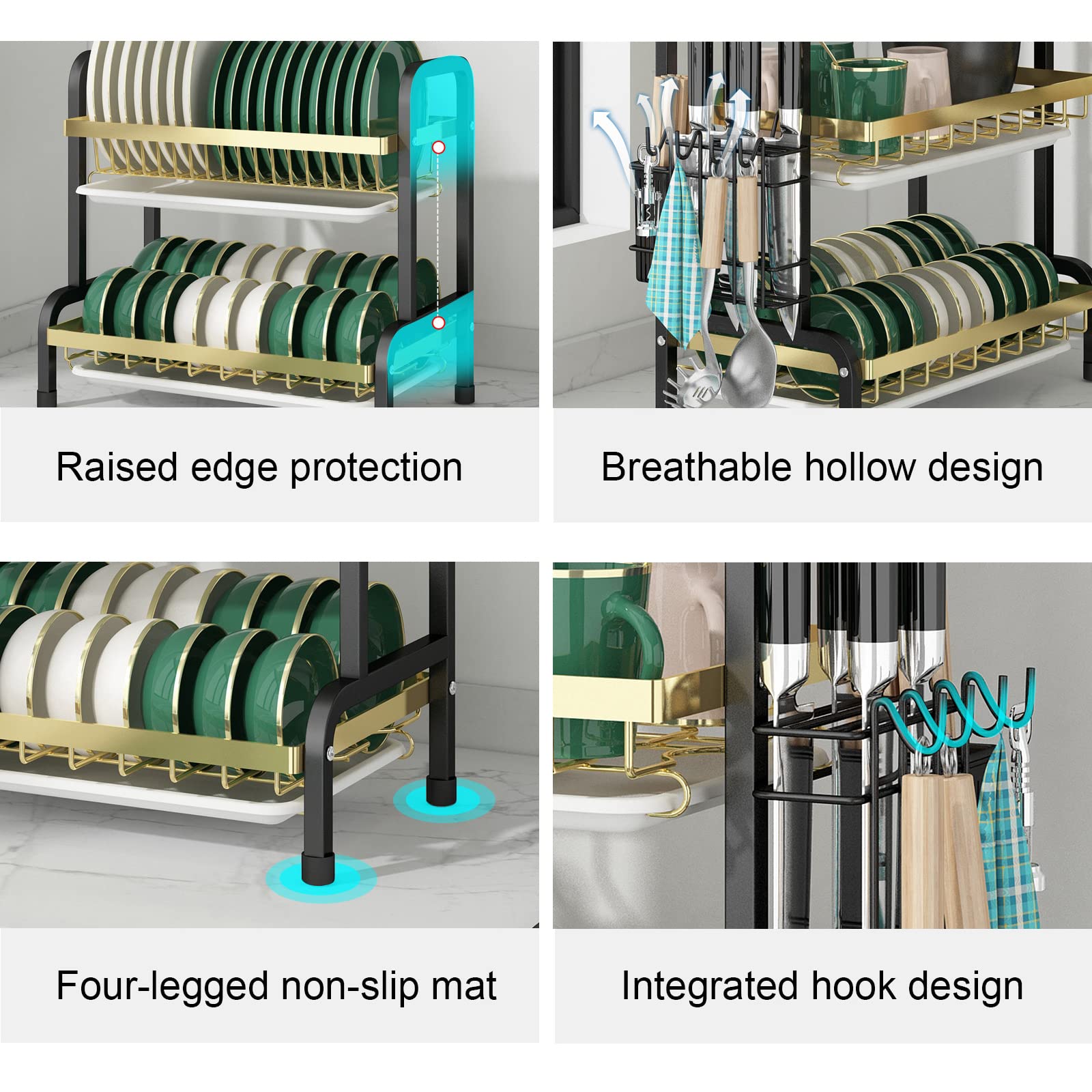 Raised edge protection

Breathable hollow design

Four-legged non-slip mat

Integrated hook design