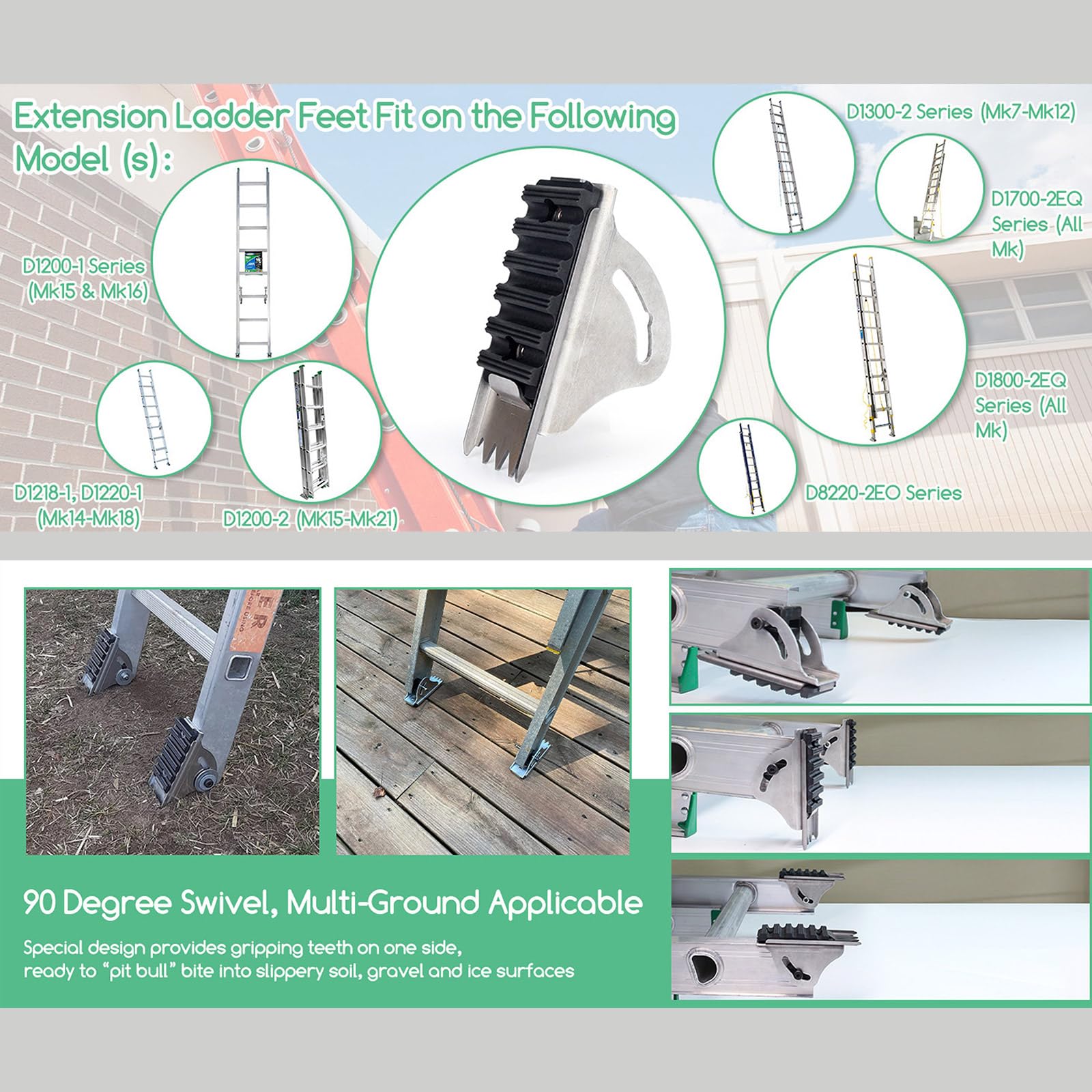 Extension Ladder Feet Fit on the Following Model (s):

D1200-1 Series (Mk15 & Mk16)

D1218-1, D1220-1 (Mk14-Mk18)

D1200-2 (MK15-Mk21)

D1300-2 Series (Mk7-Mk12)

D1700-2EQ Series (All Mk)

D1800-2EQ Series (All Mk)

D8220-2EO Series

90 Degree Swivel, Multi-Ground Applicable

Special design provides gripping teeth on one side, ready to "pit bull" bite into slippery soil, gravel and ice surfaces