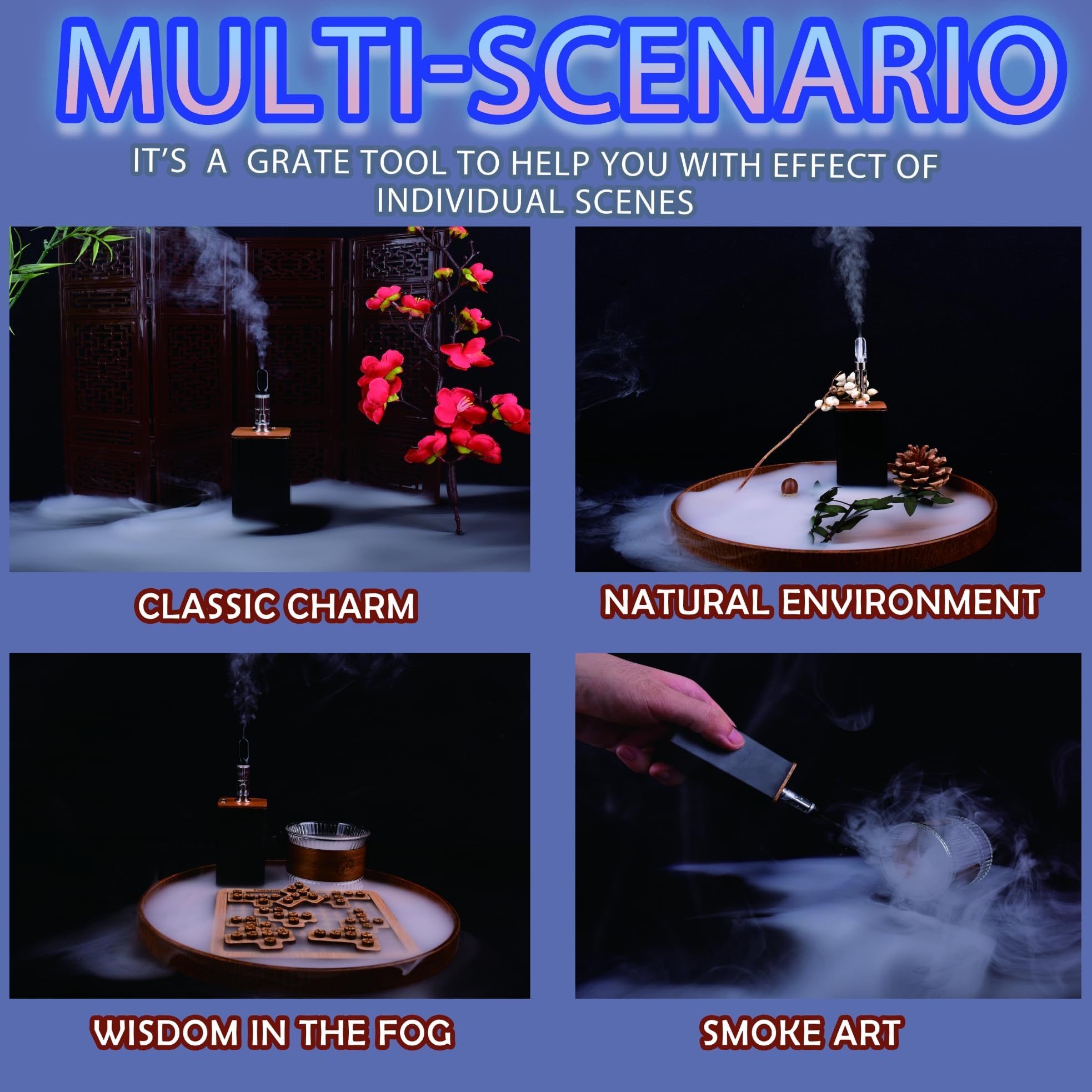 MULTI-SCENARIO

IT'S A GRATE TOOL TO HELP YOU WITH EFFECT OF INDIVIDUAL SCENES

CLASSIC CHARM

NATURAL ENVIRONMENT

WISDOM IN THE FOG

SMOKE ART