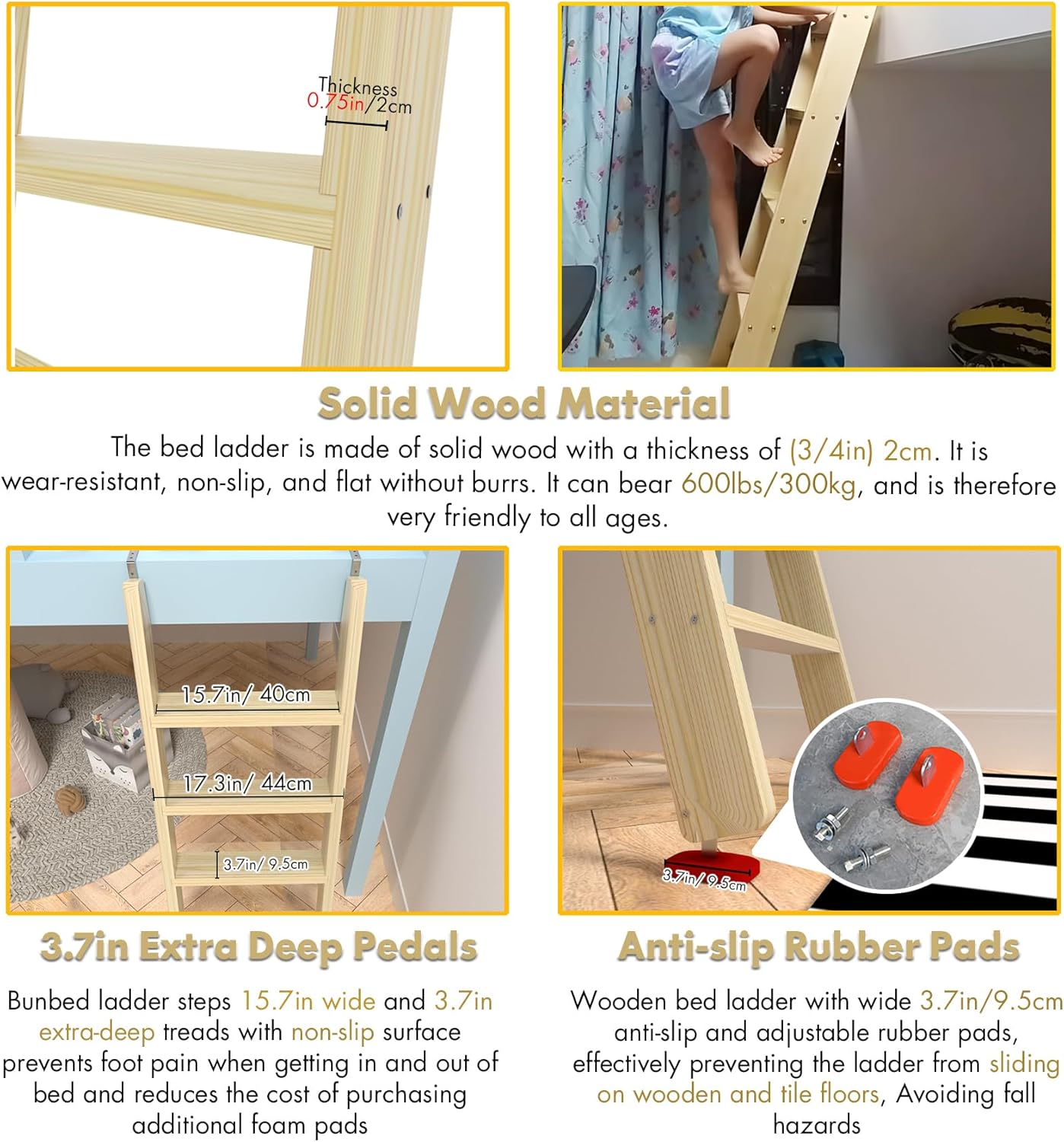 Thickness
0.75in/2cm

Solid Wood Material

The bed ladder is made of solid wood with a thickness of (3/4in) 2cm. It is wear-resistant, non-slip, and flat without burrs. It can bear 600lbs/300kg, and is therefore very friendly to all ages.

15.7in/ 40cm
17.3in/ 44cm
3.7in/ 9.5cm

3.7in/ 9.5cm

3.7in Extra Deep Pedals

Bunbed ladder steps 15.7in wide and 3.7in extra-deep treads with non-slip surface prevents foot pain when getting in and out of bed and reduces the cost of purchasing additional foam pads

Anti-slip Rubber Pads

Wooden bed ladder with wide 3.7in/9.5cm anti-slip and adjustable rubber pads, effectively preventing the ladder from sliding on wooden and tile floors, Avoiding fall hazards