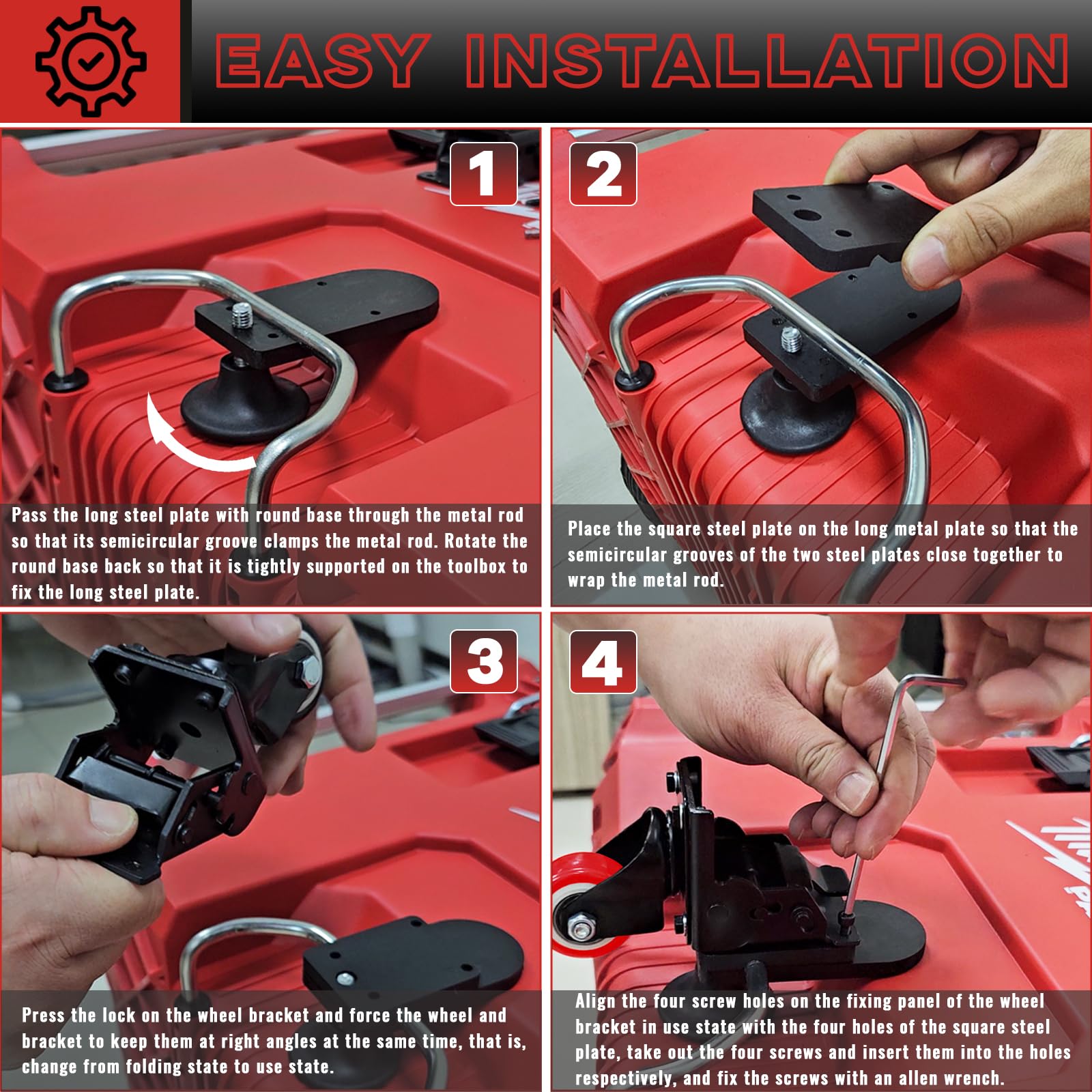 EASY INSTALLATION

1

Pass the long steel plate with round base through the metal rod so that its semicircular groove clamps the metal rod. Rotate the round base back so that it is tightly supported on the toolbox to fix the long steel plate.

2

Place the square steel plate on the long metal plate so that the semicircular grooves of the two steel plates close together to wrap the metal rod.

3

Press the lock on the wheel bracket and force the wheel and bracket to keep them at right angles at the same time, that is, change from folding state to use state.

4

Align the four screw holes on the fixing panel of the wheel bracket in use state with the four holes of the square steel plate, take out the four screws and insert them into the holes respectively, and fix the screws with an allen wrench.