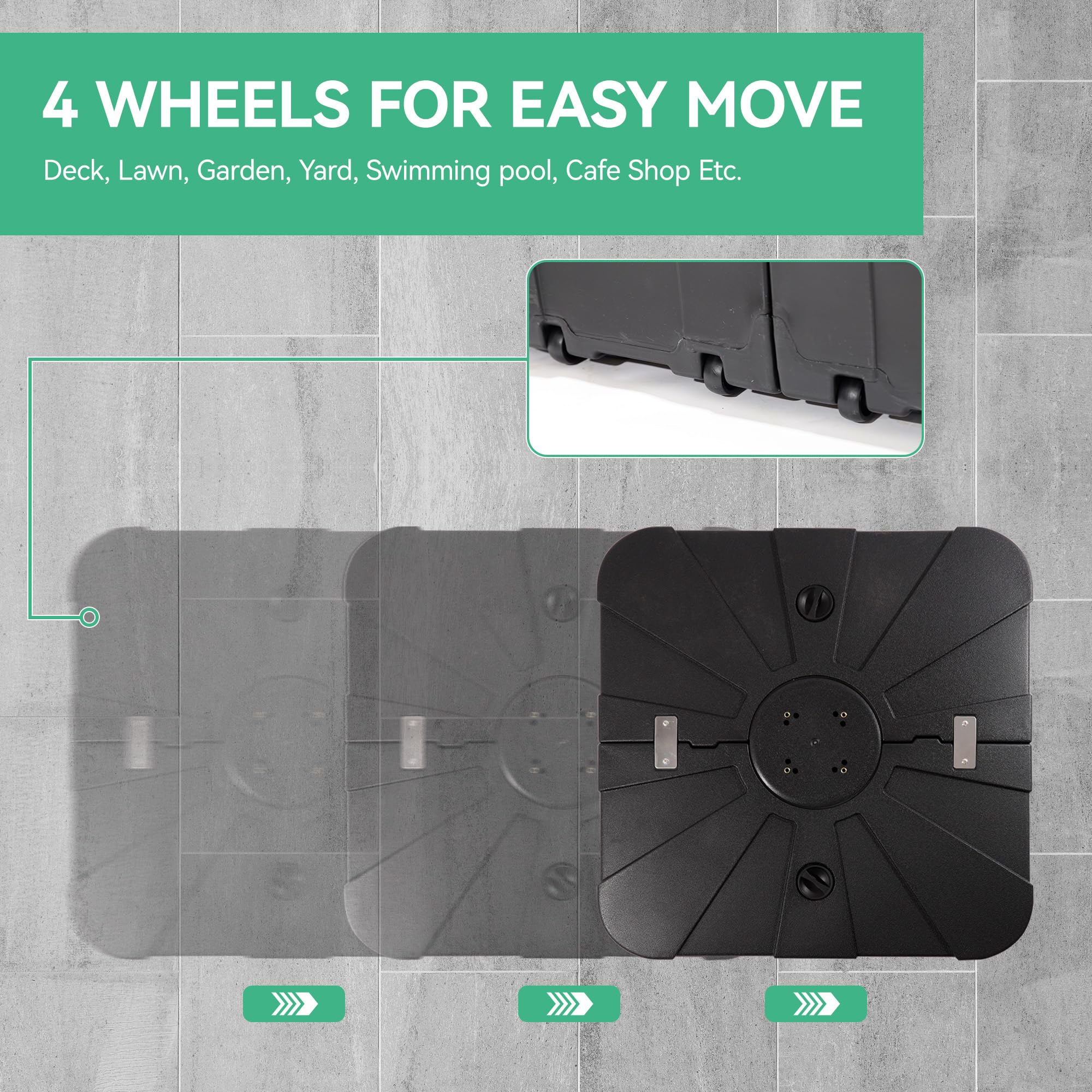 4 WHEELS FOR EASY MOVE

Deck, Lawn, Garden, Yard, Swimming pool, Cafe Shop Etc.