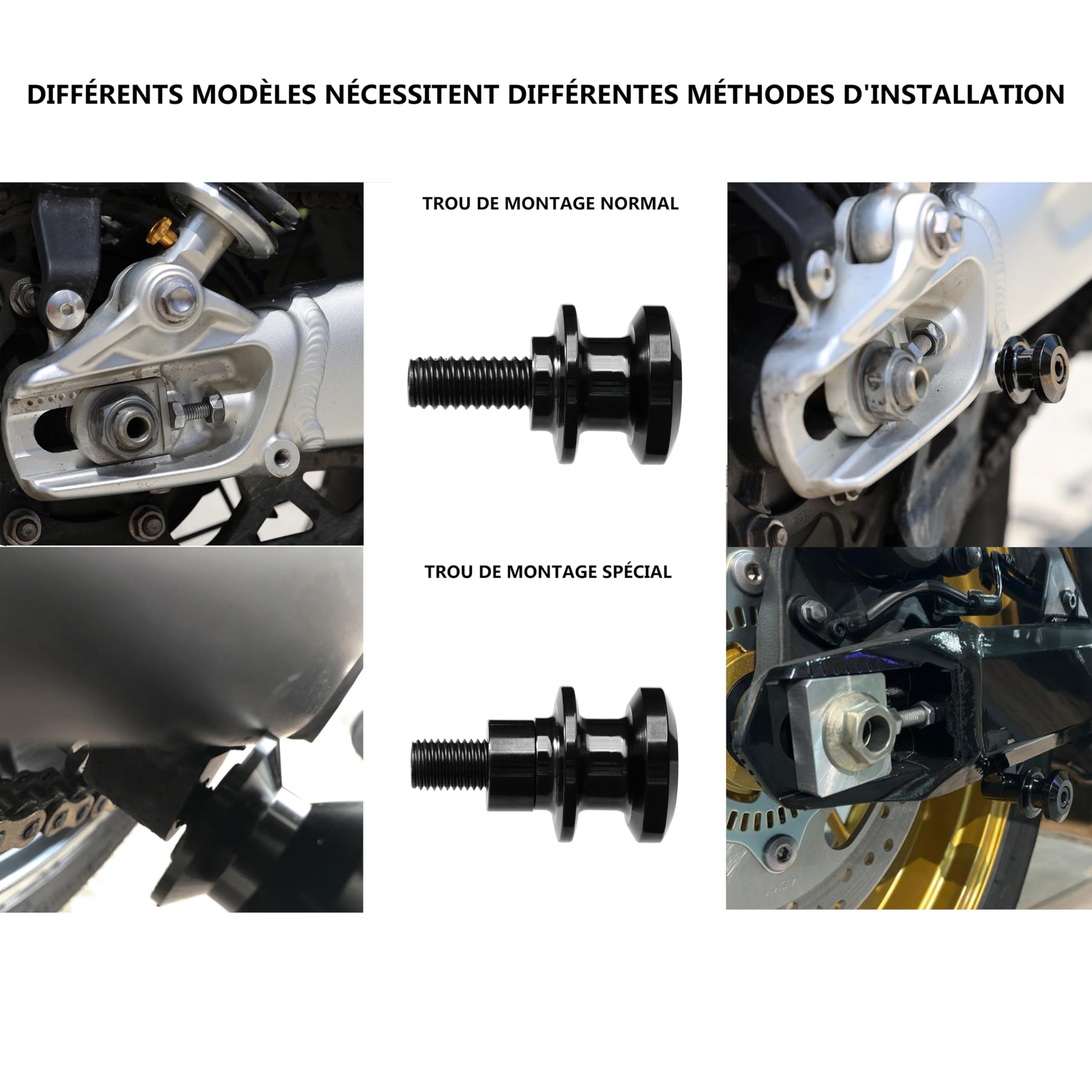 DIFFÉRENTS MODÈLES NÉCESSITENT DIFFÉRENTES MÉTHODES D'INSTALLATION

TROU DE MONTAGE NORMAL

TROU DE MONTAGE SPÉCIAL