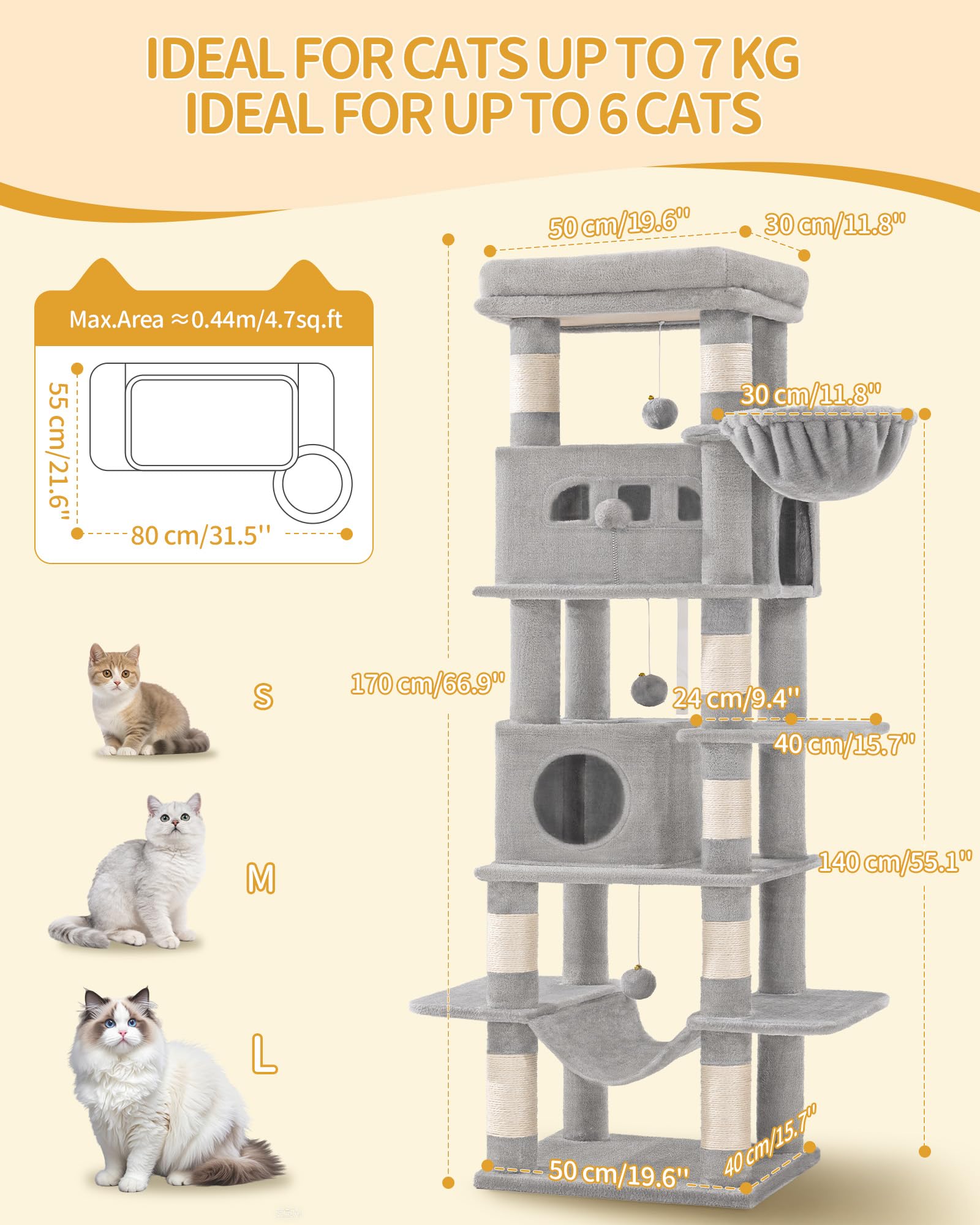 IDEAL FOR CATS UP TO 7 KG
IDEAL FOR UP TO 6 CATS

Max.Area ≈0.44m/4.7sq.ft

55 cm/21.6''

80 cm/31.5''

S

M

L

50 cm/19.6''

30 cm/11.8''

30 cm/11.8''

170 cm/66.9''

24 cm/9.4''

40 cm/15.7''

140 cm/55.1''

50 cm/19.6''

40 cm/15.7''