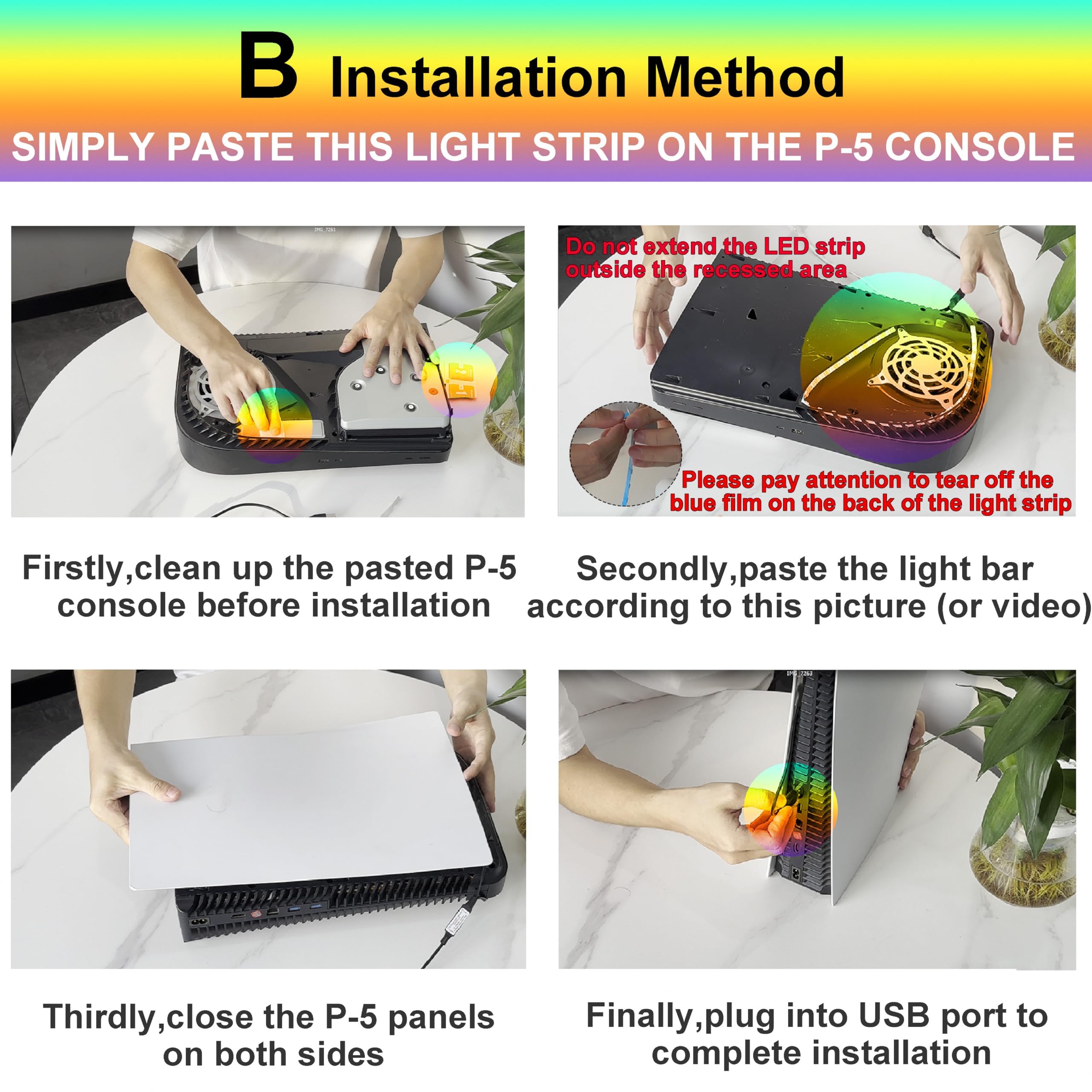 B Installation Method

SIMPLY PASTE THIS LIGHT STRIP ON THE P-5 CONSOLE

IMG_7251

Firstly,clean up the pasted P-5 console before installation

Do not extend the LED strip outside the recessed area

Please pay attention to tear off the blue film on the back of the light strip

Secondly,paste the light bar according to this picture (or video)

Thirdly,close the P-5 panels on both sides

IMG_7263

Finally,plug into USB port to complete installation