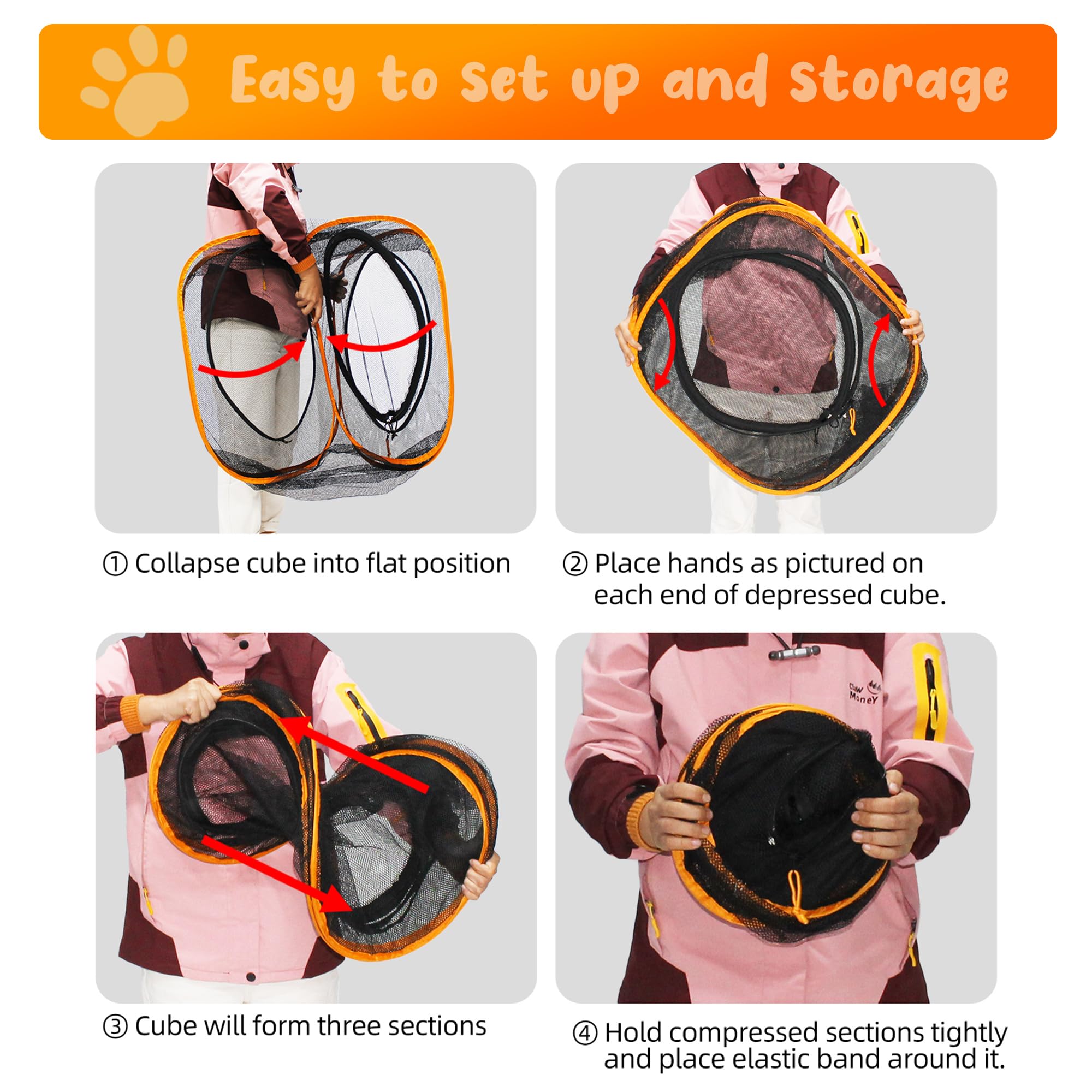 Easy to Set up and Storage

① Collapse cube into flat position

② Place hands as pictured on each end of depressed cube.

Claw Money

③ Cube will form three sections

④ Hold compressed sections tightly and place elastic band around it.