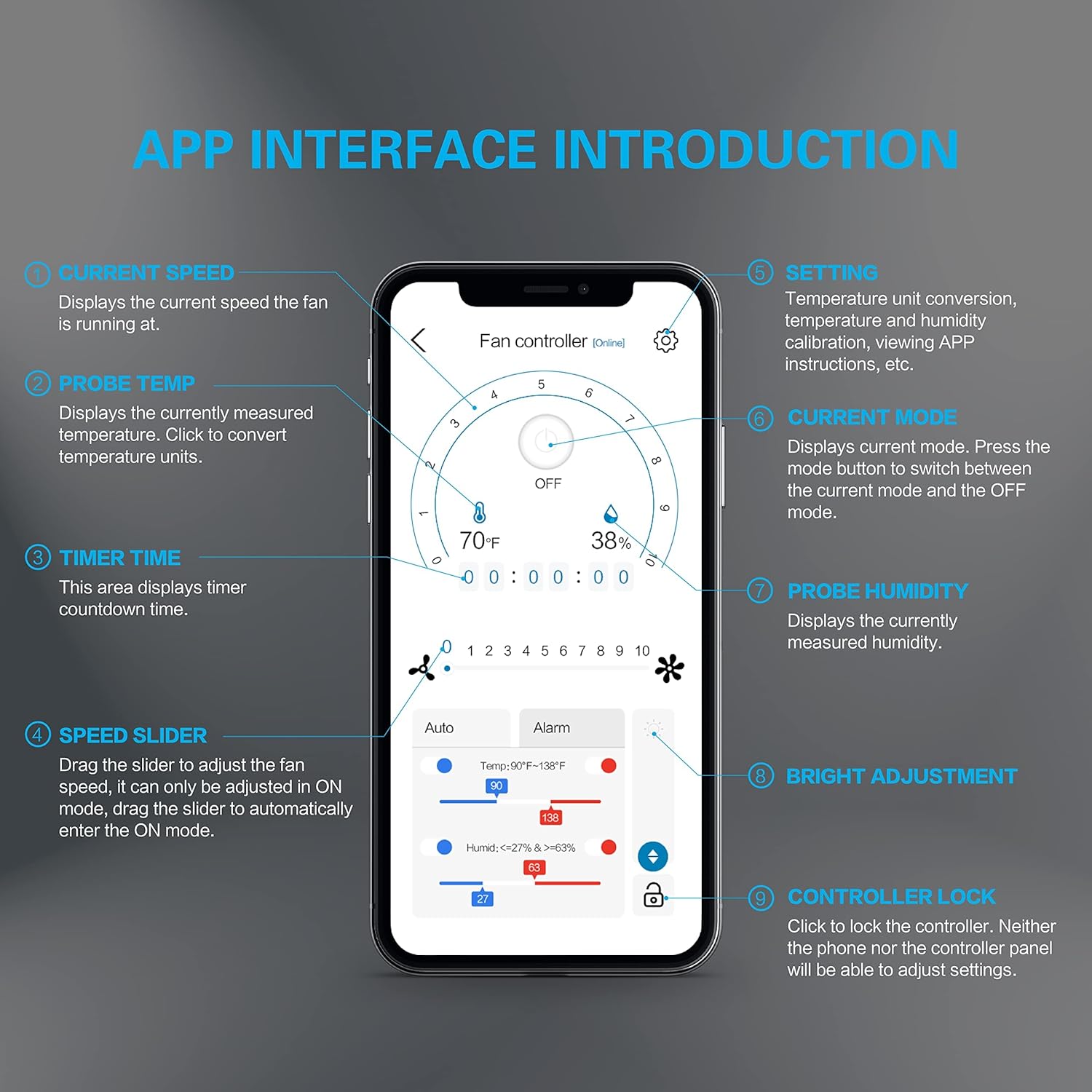 APP INTERFACE INTRODUCTION

1 CURRENT SPEED
Displays the current speed the fan is running at.

2 PROBE TEMP
Displays the currently measured temperature. Click to convert temperature units.

3 TIMER TIME
This area displays timer countdown time.

4 SPEED SLIDER
Drag the slider to adjust the fan speed, it can only be adjusted in ON mode, drag the slider to automatically enter the ON mode.

Fan controller [Online]

0 1 2 3 4 5 6 7 8 9 10

OFF

70°F

38%

0 0 : 0 0 : 0 0

0 1 2 3 4 5 6 7 8 9 10

Auto

Alarm

Temp: 90°F~138°F

90

138

Humid: <=27% & >=63%

63

27

5 SETTING
Temperature unit conversion, temperature and humidity calibration, viewing APP instructions, etc.

6 CURRENT MODE
Displays current mode. Press the mode button to switch between the current mode and the OFF mode.

7 PROBE HUMIDITY
Displays the currently measured humidity.

8 BRIGHT ADJUSTMENT

9 CONTROLLER LOCK
Click to lock the controller. Neither the phone nor the controller panel will be able to adjust settings.