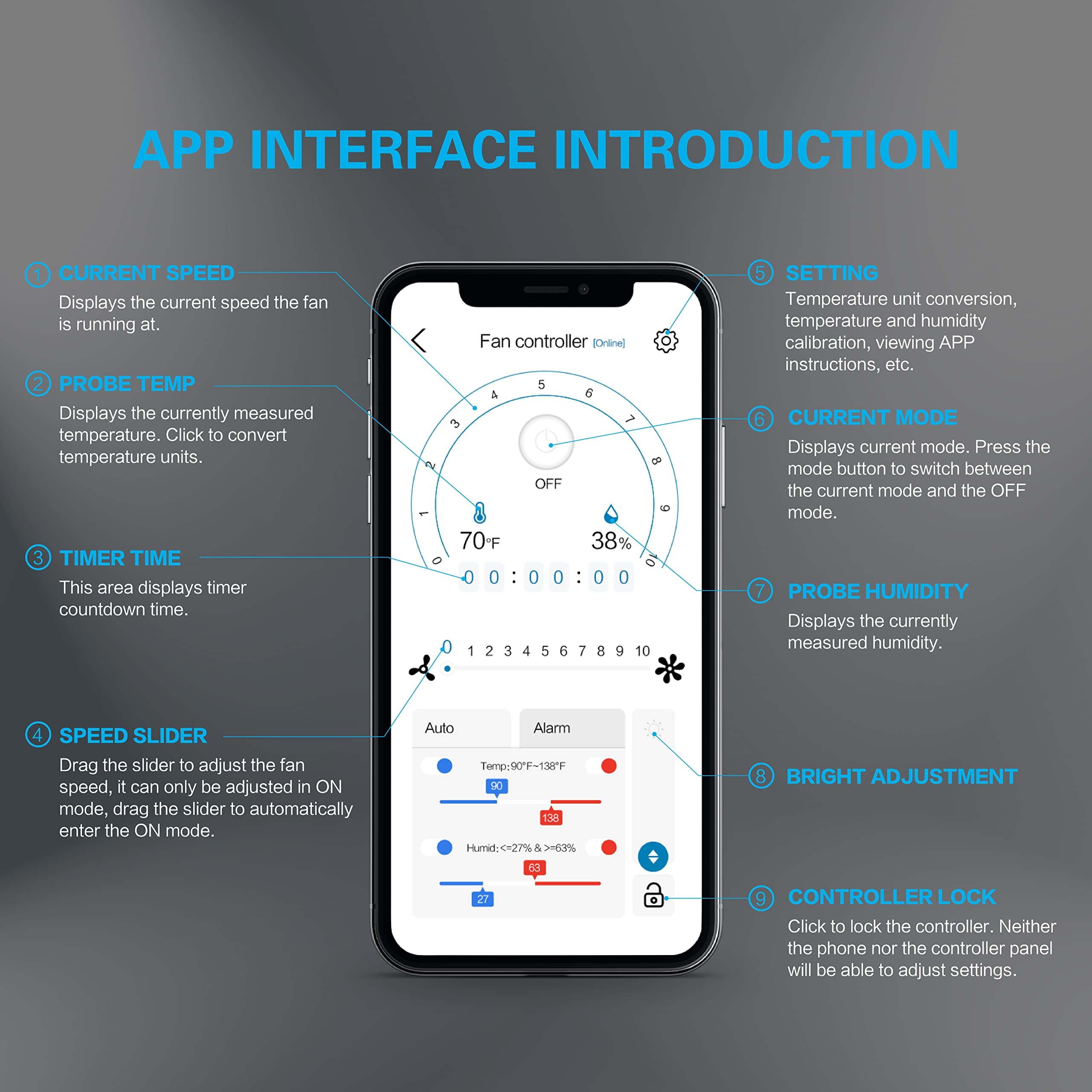 APP INTERFACE INTRODUCTION

① CURRENT SPEED
Displays the current speed the fan is running at.

② PROBE TEMP
Displays the currently measured temperature. Click to convert temperature units.

③ TIMER TIME
This area displays timer countdown time.

④ SPEED SLIDER
Drag the slider to adjust the fan speed, it can only be adjusted in ON mode, drag the slider to automatically enter the ON mode.

Fan controller [Online]

0 1 2 3 4 5 6 7 8 9 10

OFF

70°F

38%

0 0 : 0 0 : 0 0

0 1 2 3 4 5 6 7 8 9 10

Auto

Alarm

Temp: 90°F~138°F

90

138

Humid: <=27% & >=63%

63

27

⑤ SETTING
Temperature unit conversion, temperature and humidity calibration, viewing APP instructions, etc.

⑥ CURRENT MODE
Displays current mode. Press the mode button to switch between the current mode and the OFF mode.

⑦ PROBE HUMIDITY
Displays the currently measured humidity.

⑧ BRIGHT ADJUSTMENT

⑨ CONTROLLER LOCK
Click to lock the controller. Neither the phone nor the controller panel will be able to adjust settings.