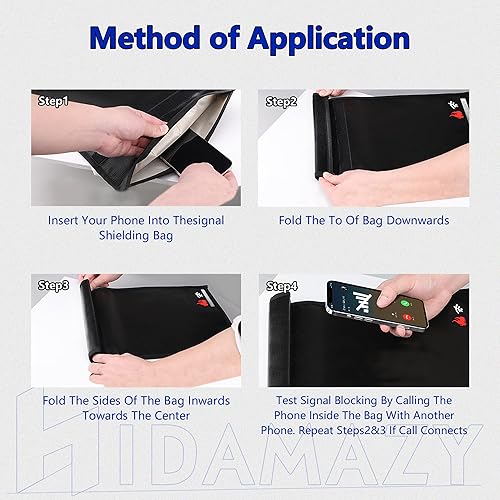 Method of Application

Step1

Insert Your Phone Into Thesignal Shielding Bag

Step2

Fold The To Of Bag Downwards

Step3

Fold The Sides Of The Bag Inwards Towards The Center

Step4

Test Signal Blocking By Calling The Phone Inside The Bag With Another Phone. Repeat Steps2&3 If Call Connects

HIDAMAZY