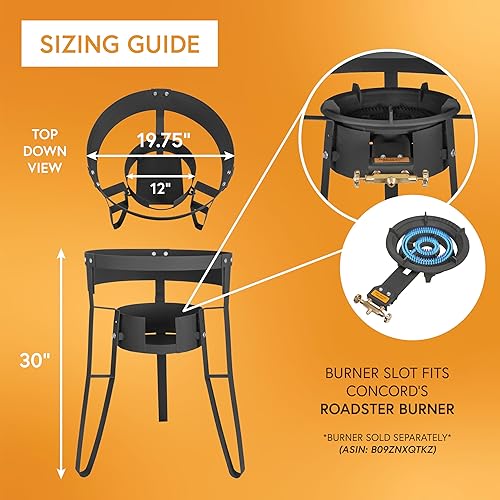 SIZING GUIDE

TOP DOWN VIEW

19.75"

12"

30"

BURNER SLOT FITS CONCORD'S ROADSTER BURNER

*BURNER SOLD SEPARATELY*
(ASIN: B09ZNXQTKZ)