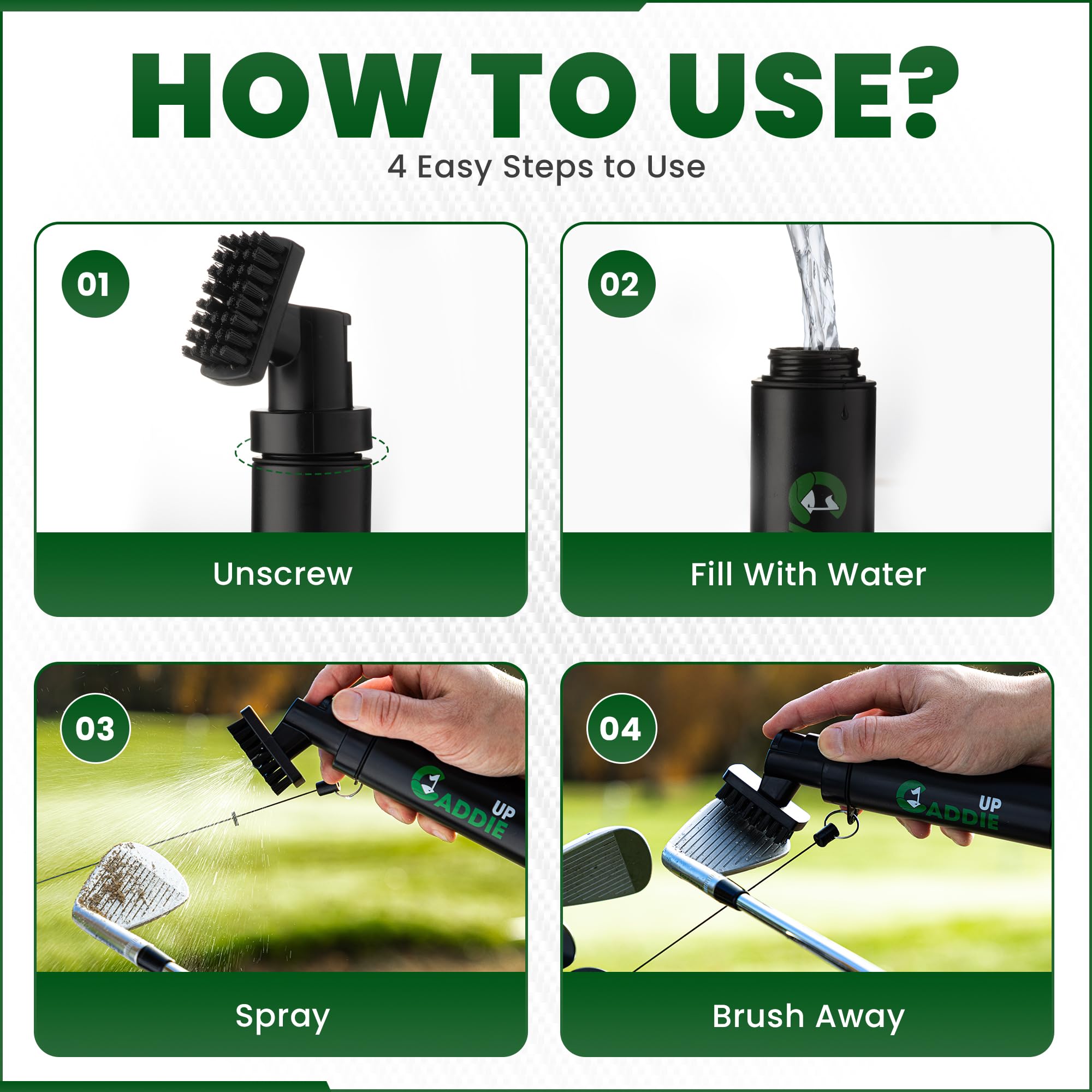 HOW TO USE?
4 Easy Steps to Use

01

Unscrew

02

Fill With Water

03

CADDIE UP

Spray

04

CADDIE UP

Brush Away