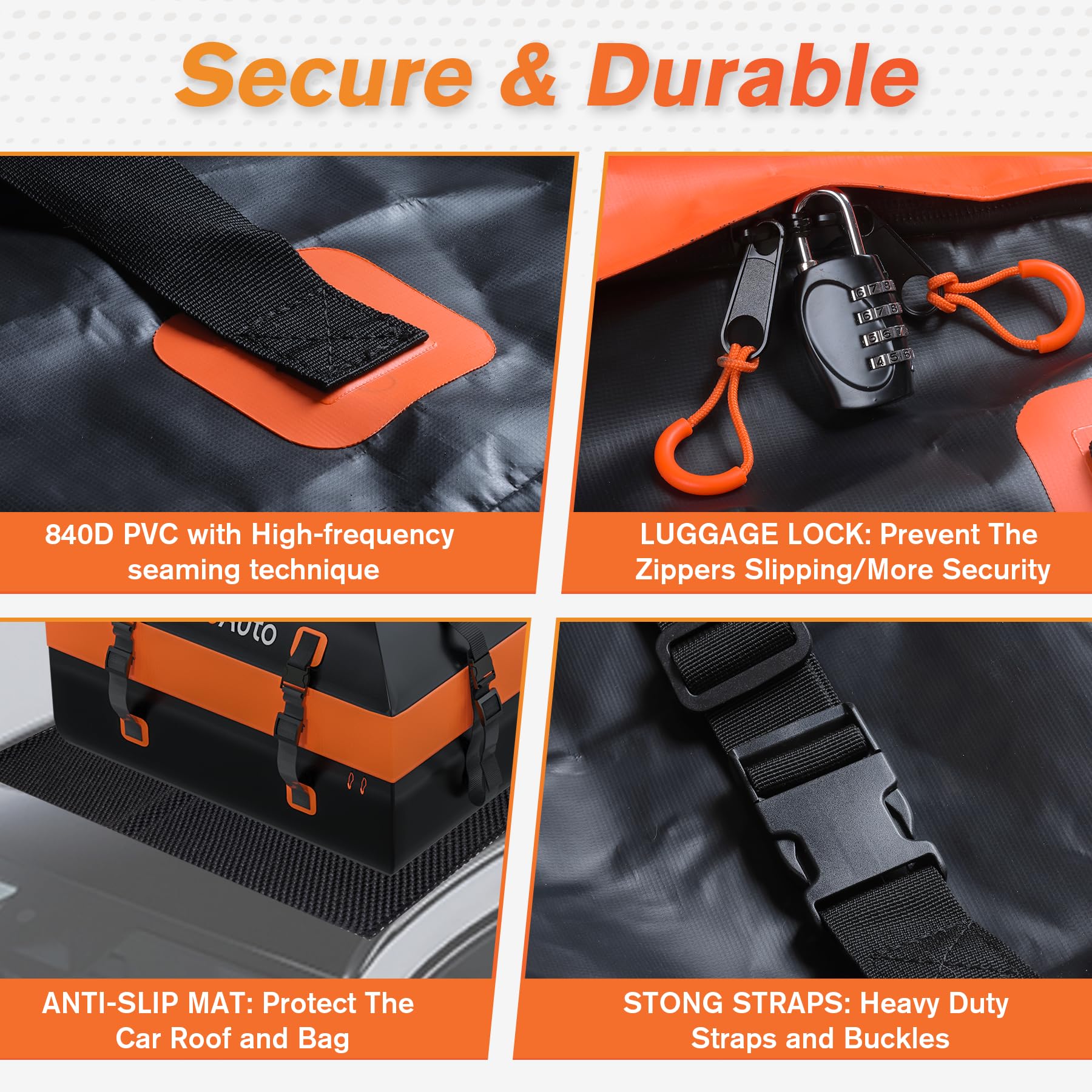 Secure & Durable

840D PVC with High-frequency seaming technique

LUGGAGE LOCK: Prevent The Zippers Slipping/More Security

Auto

ANTI-SLIP MAT: Protect The Car Roof and Bag

STONG STRAPS: Heavy Duty Straps and Buckles