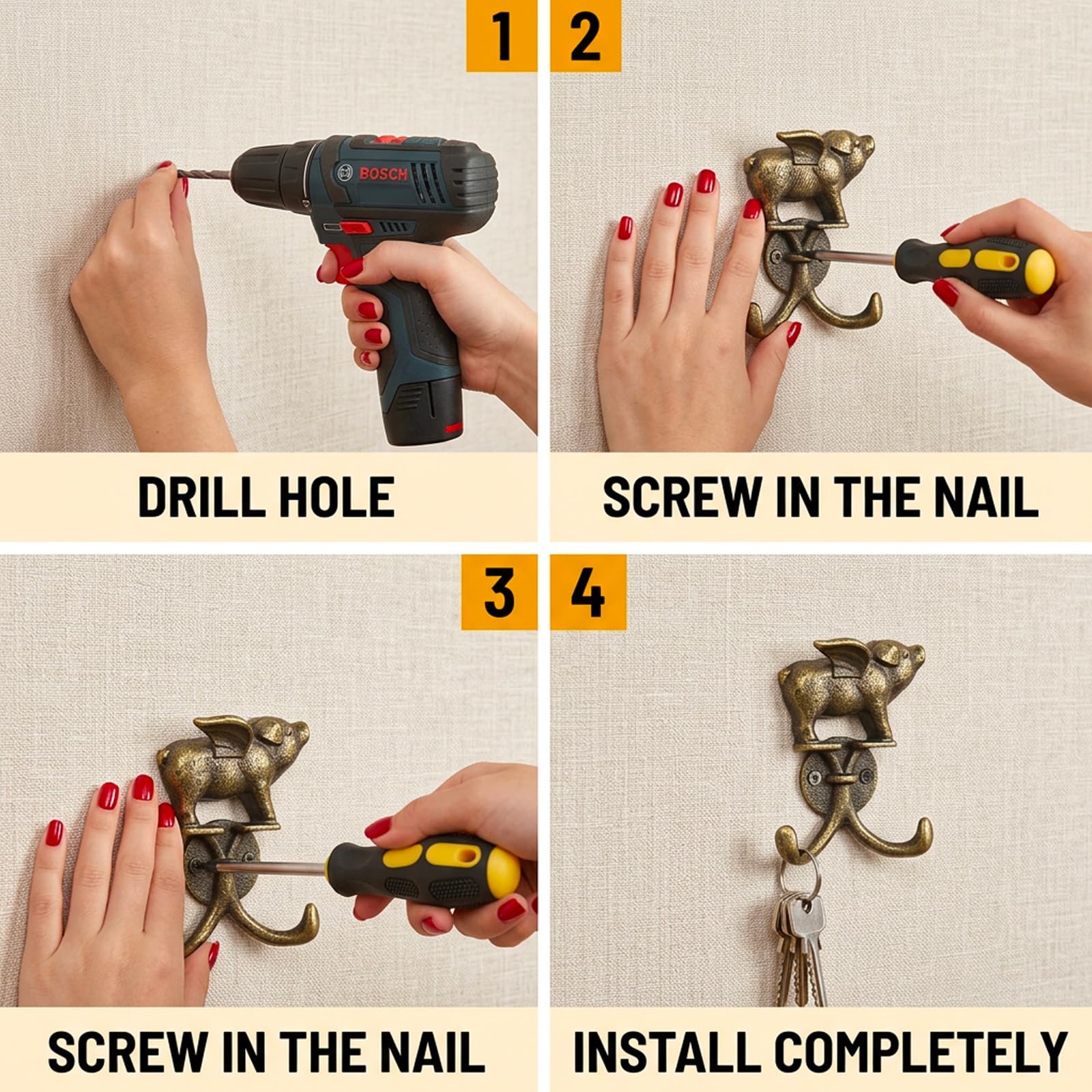 1

BOSCH

DRILL HOLE

2

SCREW IN THE NAIL

3

SCREW IN THE NAIL

4

INSTALL COMPLETELY