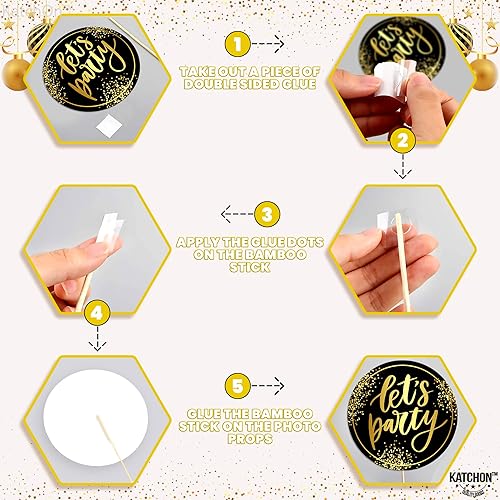 Katchon

let's party

1

TAKE OUT A PIECE OF DOUBLE SIDED GLUE

let's party

2

3

APPLY THE GLUE DOTS ON THE BAMBOO STICK

4

5

GLUE THE BAMBOO STICK ON THE PHOTO PROPS

let's party

KATCHON™