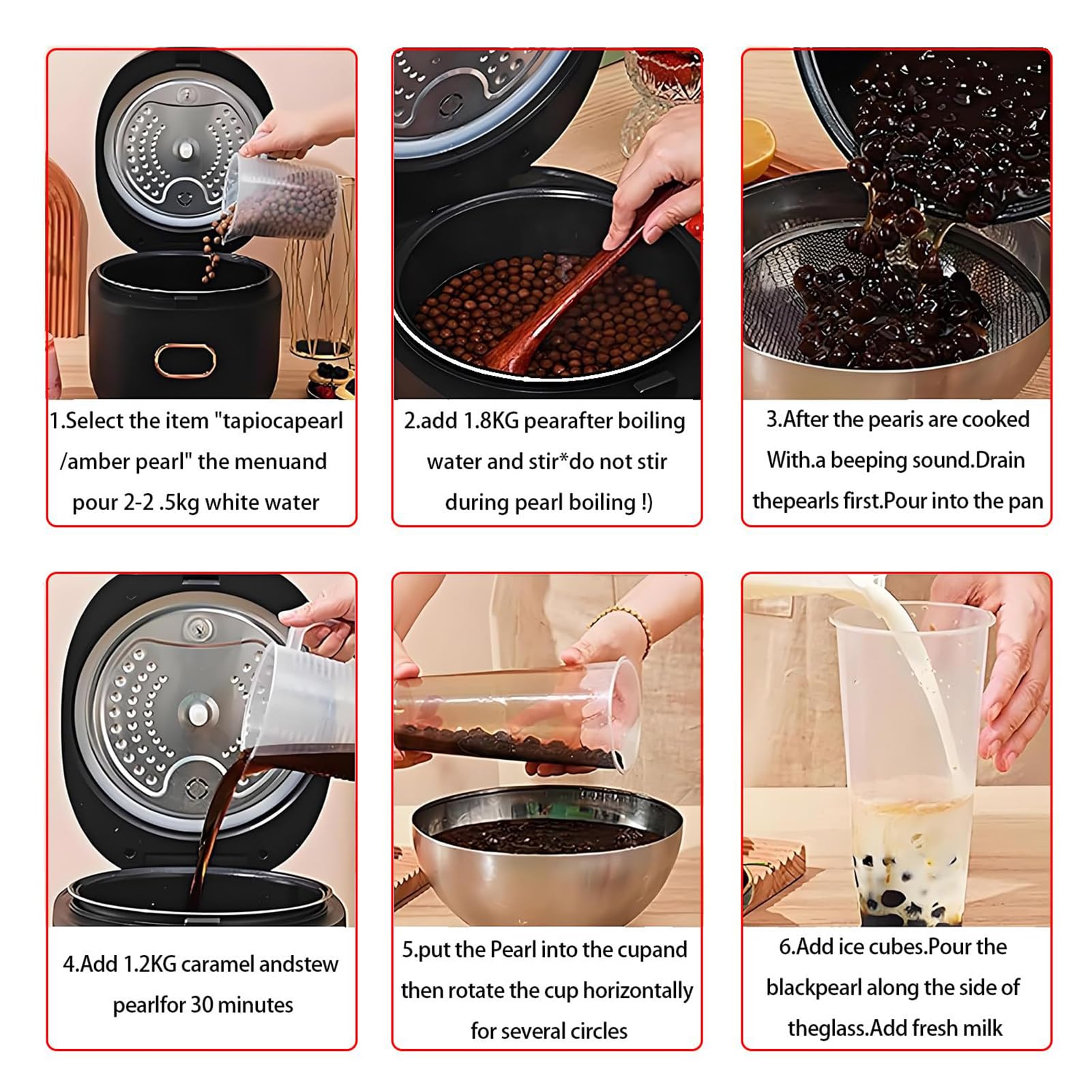 1.Select the item "tapiocapearl /amber pearl" the menuand pour 2-2 .5kg white water

2.add 1.8KG pearafter boiling water and stir*do not stir during pearl boiling !)

3.After the pearis are cooked With.a beeping sound.Drain thepearls first.Pour into the pan

4.Add 1.2KG caramel andstew pearlfor 30 minutes

5.put the Pearl into the cupand then rotate the cup horizontally for several circles

6.Add ice cubes.Pour the blackpearl along the side of theglass.Add fresh milk