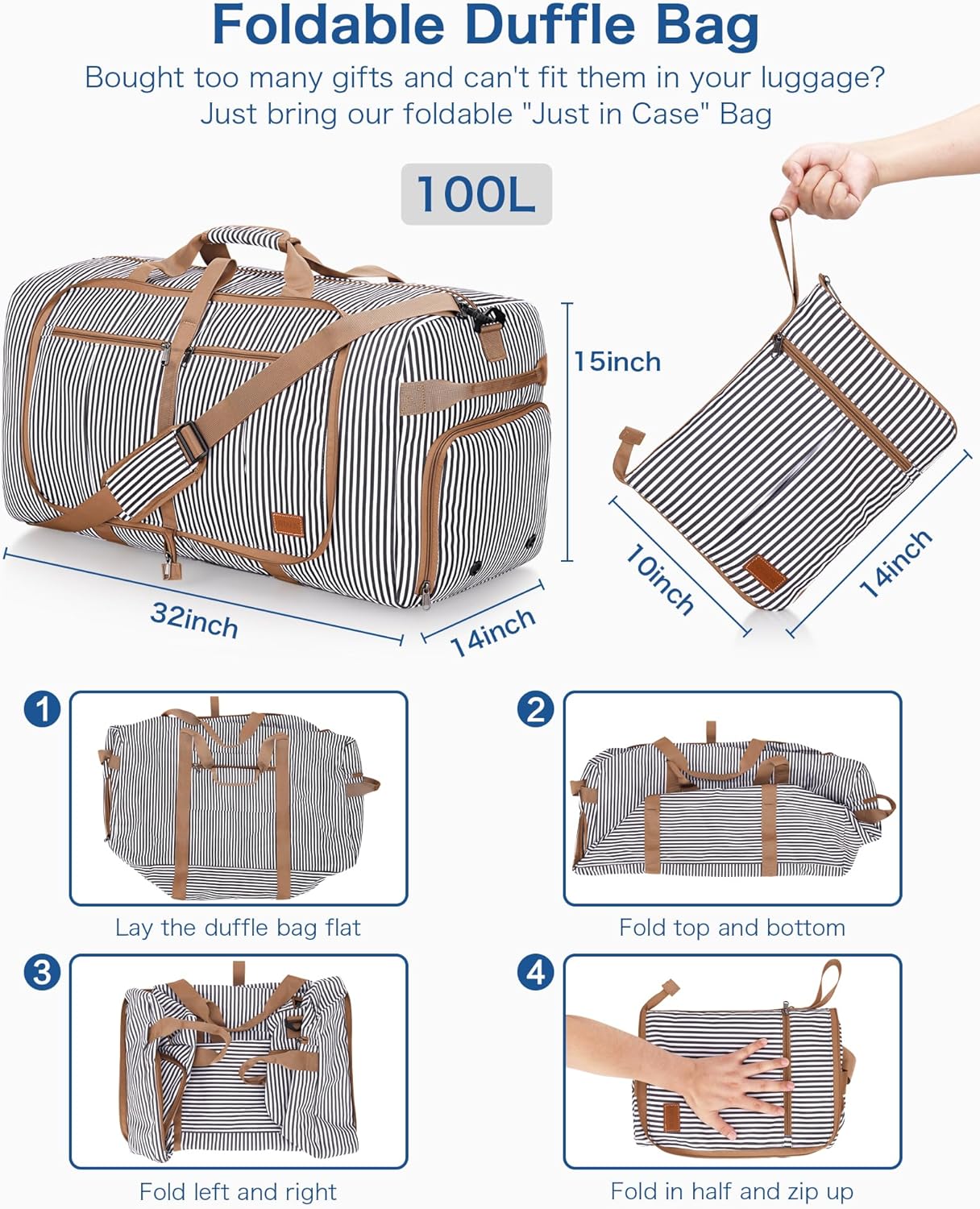 Foldable Duffle Bag

Bought too many gifts and can't fit them in your luggage? Just bring our foldable "Just in Case" Bag

100L

15inch

32inch

14inch

10inch

14inch

1

Lay the duffle bag flat

2

Fold top and bottom

3

Fold left and right

4

Fold in half and zip up