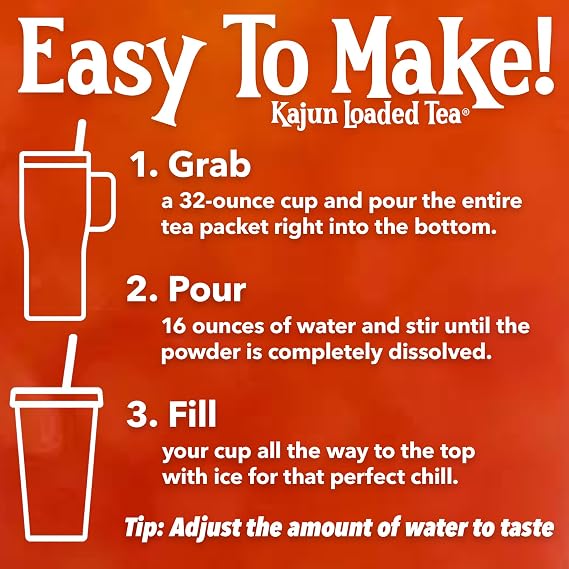 Easy To Make!
Kajun Loaded Tea®

1. Grab
a 32-ounce cup and pour the entire tea packet right into the bottom.

2. Pour
16 ounces of water and stir until the powder is completely dissolved.

3. Fill
your cup all the way to the top with ice for that perfect chill.

Tip: Adjust the amount of water to taste