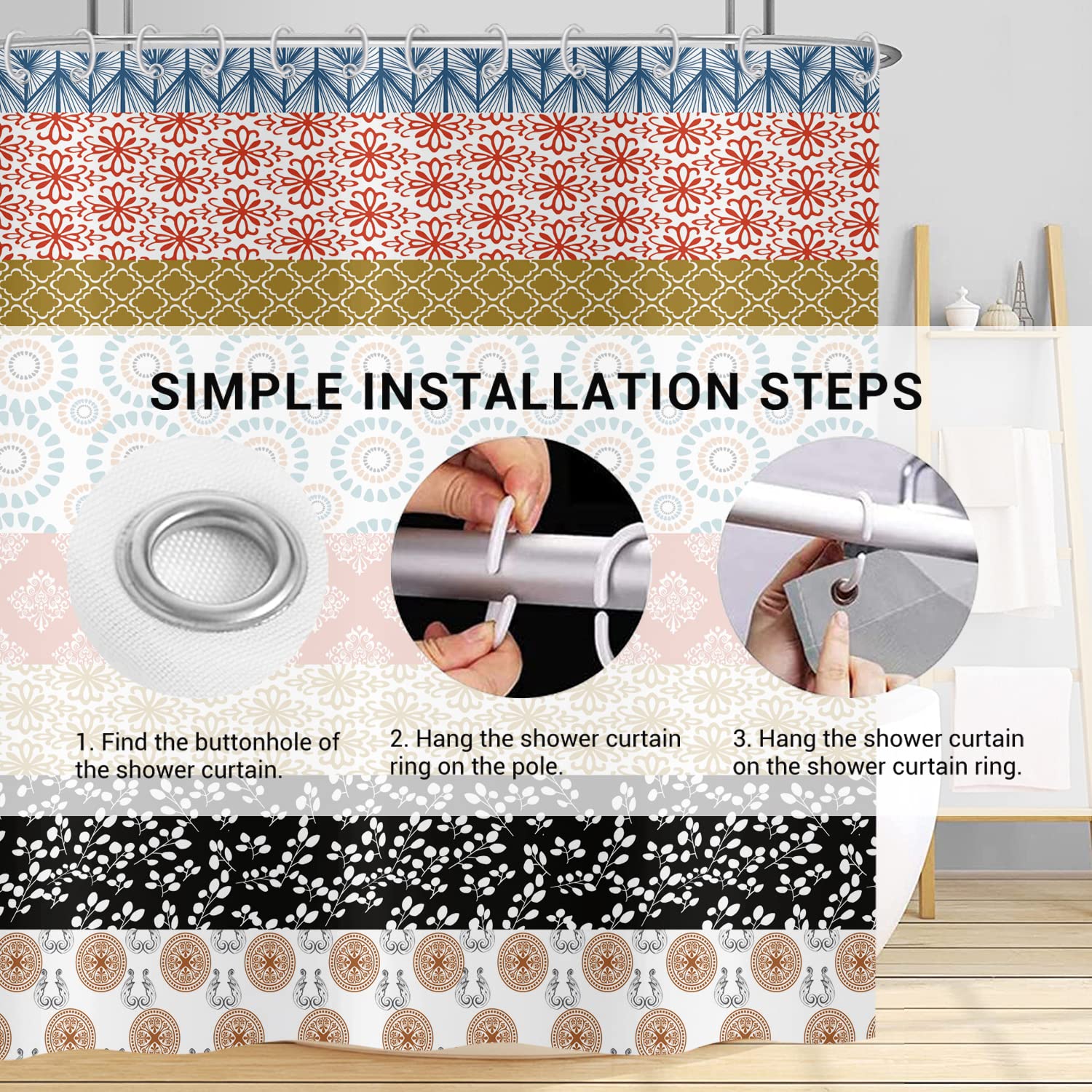 SIMPLE INSTALLATION STEPS

1. Find the buttonhole of the shower curtain.

2. Hang the shower curtain ring on the pole.

3. Hang the shower curtain on the shower curtain ring.