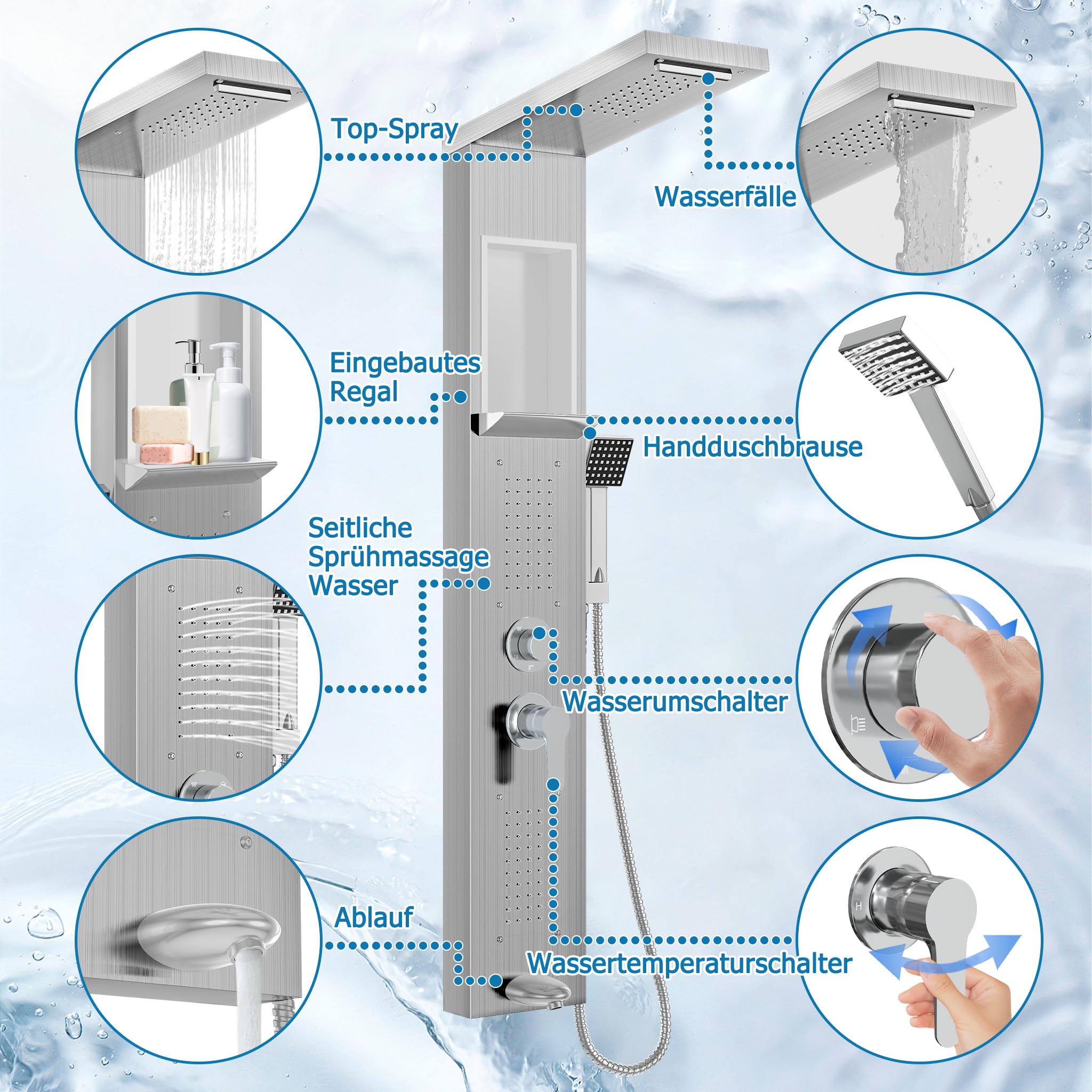 Top-Spray

Wasserfälle

Eingebautes Regal

Handduschbrause

Seitliche Sprühmassage Wasser

Wasserumschalter

Ablauf

Wassertemperaturschalter

H