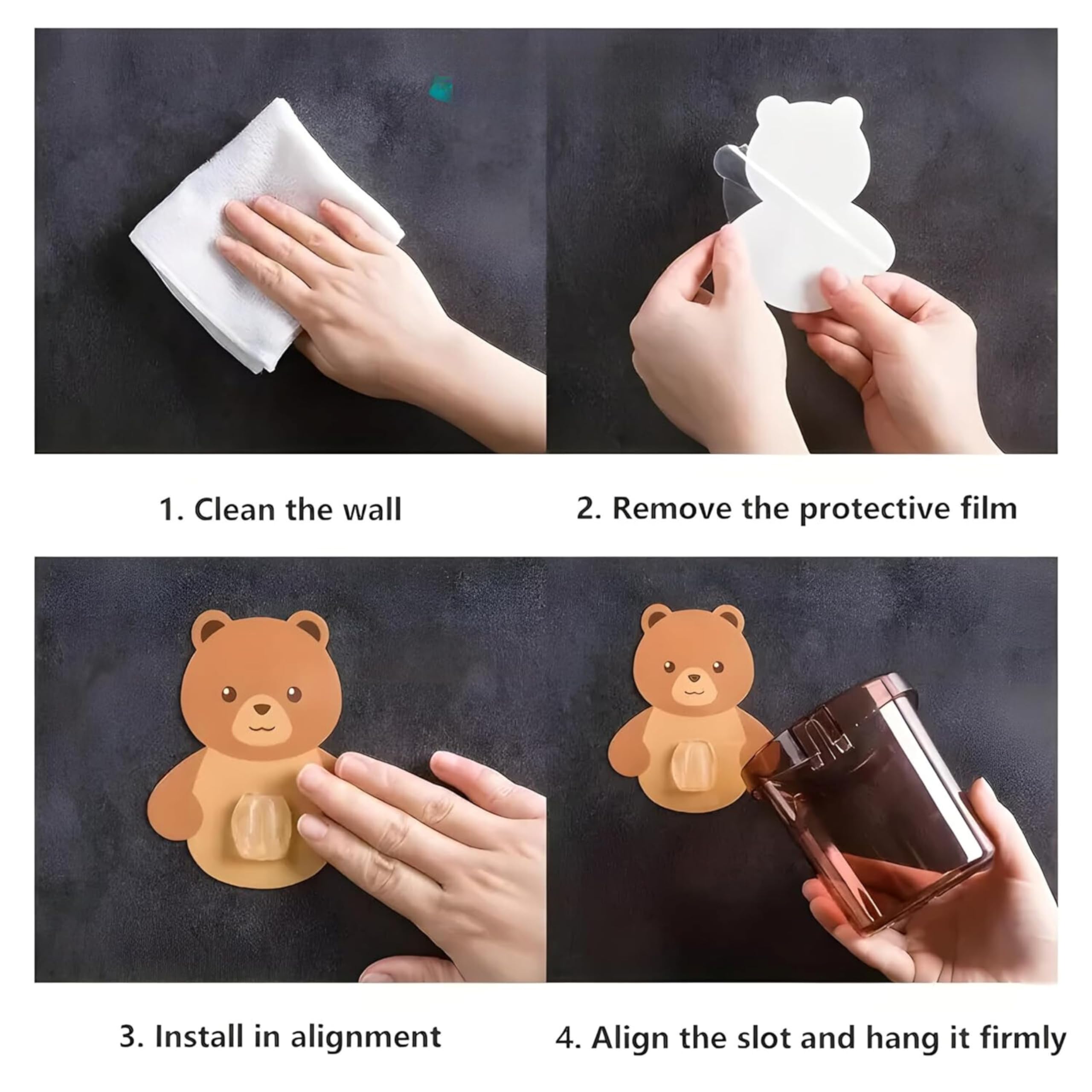 1. Clean the wall

2. Remove the protective film

3. Install in alignment

4. Align the slot and hang it firmly