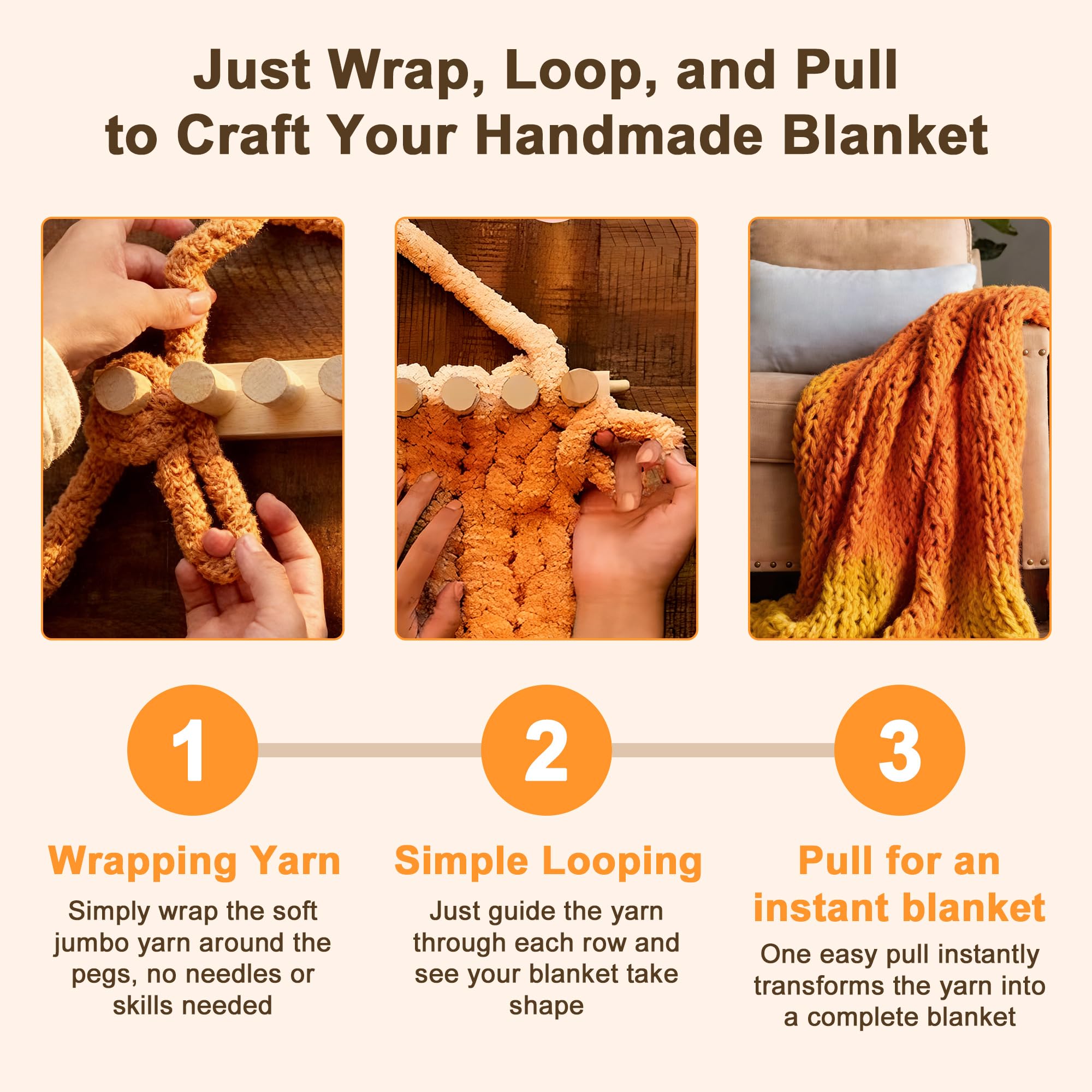 Just Wrap, Loop, and Pull to Craft Your Handmade Blanket

1

Wrapping Yarn

Simply wrap the soft jumbo yarn around the pegs, no needles or skills needed

2

Simple Looping

Just guide the yarn through each row and see your blanket take shape

3

Pull for an instant blanket

One easy pull instantly transforms the yarn into a complete blanket