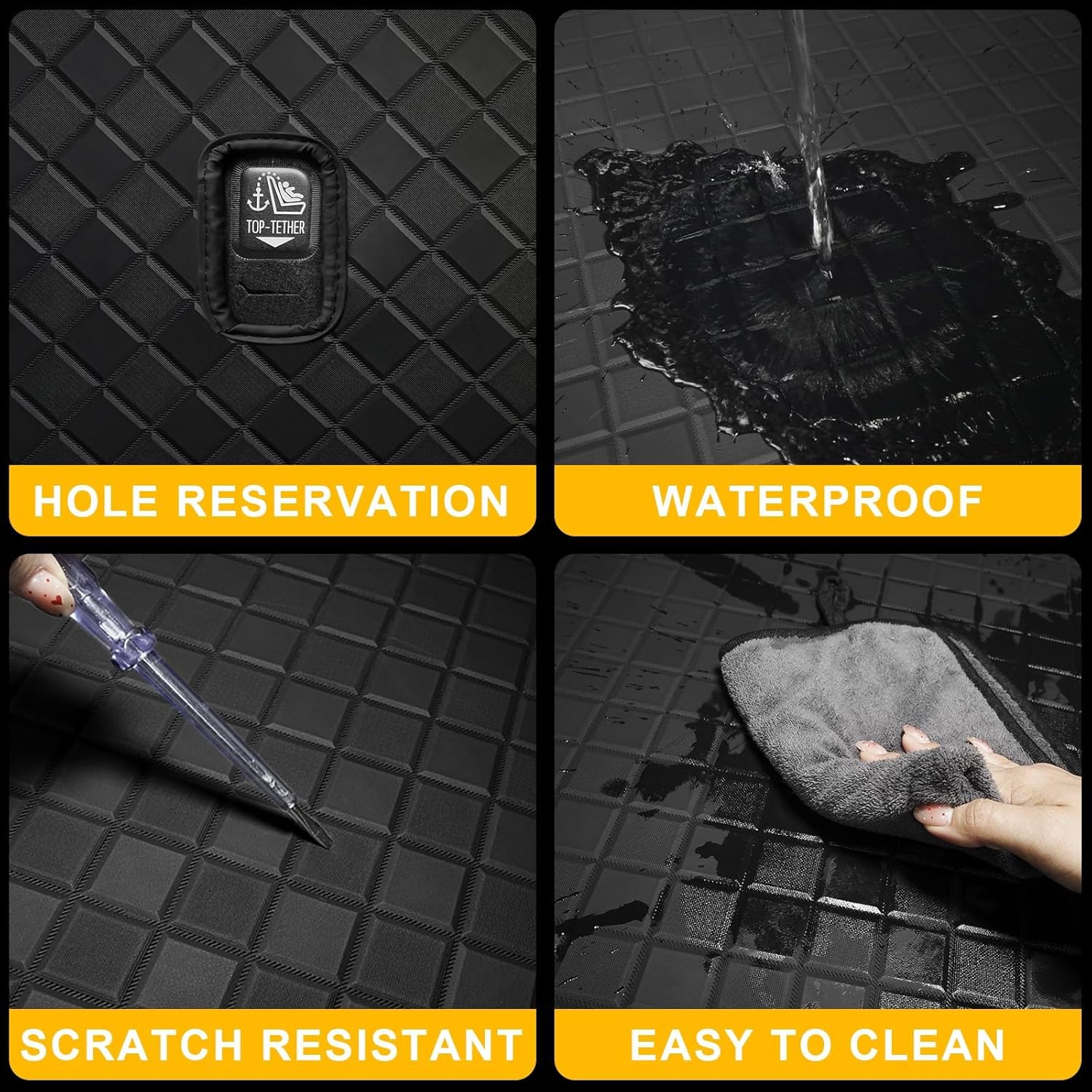 TOP-TETHER

HOLE RESERVATION

WATERPROOF

SCRATCH RESISTANT

EASY TO CLEAN