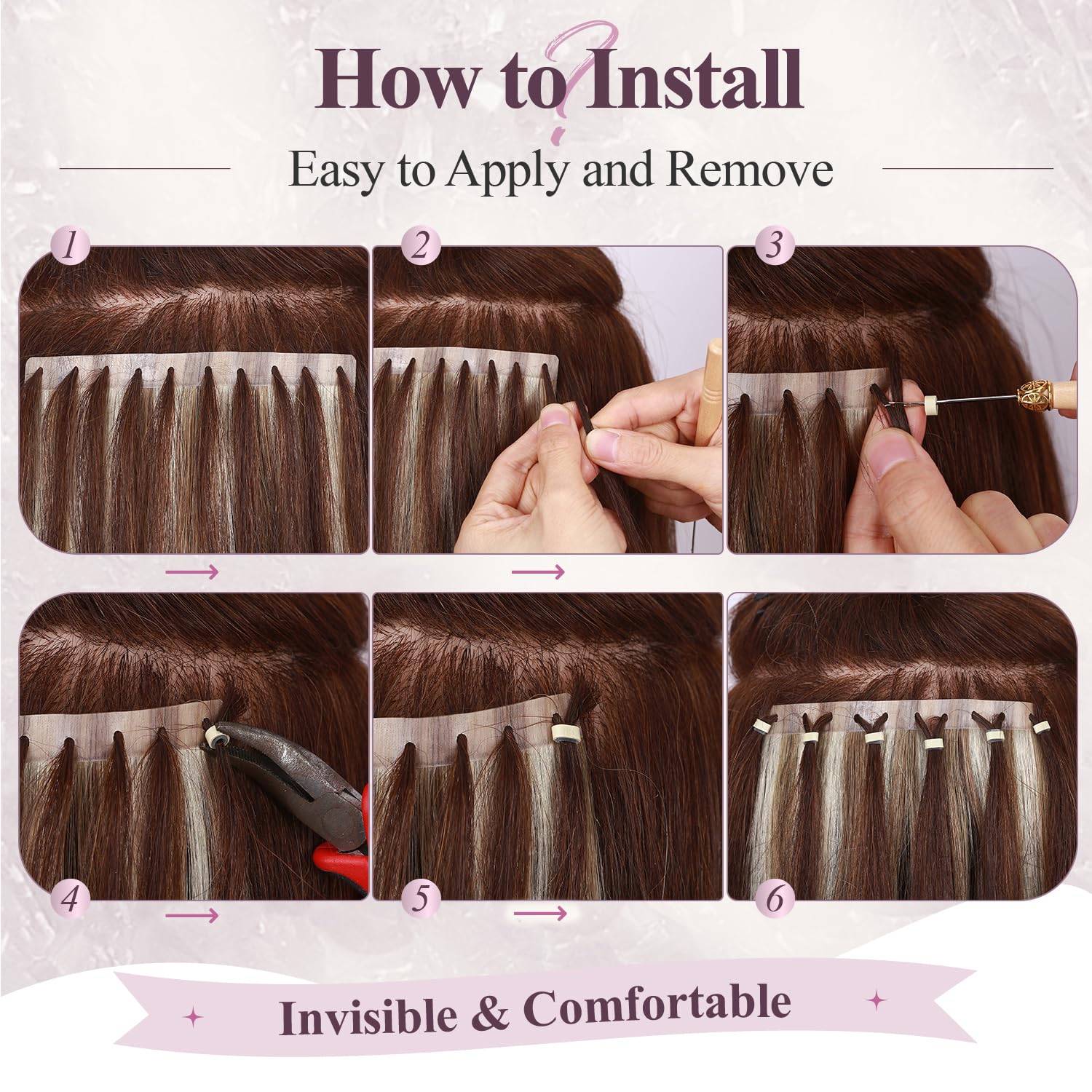 How to Install

Easy to Apply and Remove

1

2

3

4

5

6

Invisible & Comfortable