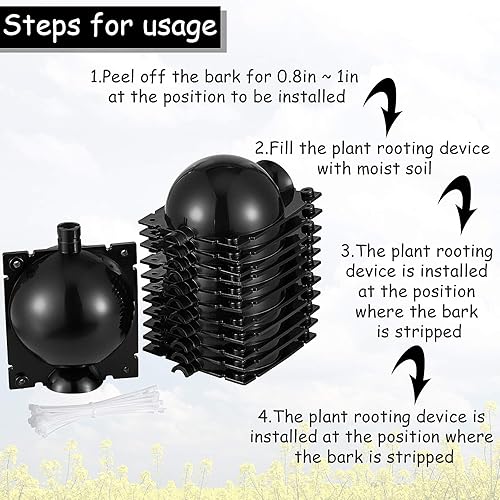 Steps for usage

1.Peel off the bark for 0.8in ~ 1in at the position to be installed

2.Fill the plant rooting device with moist soil

3.The plant rooting device is installed at the position where the bark is stripped

4.The plant rooting device is installed at the position where the bark is stripped