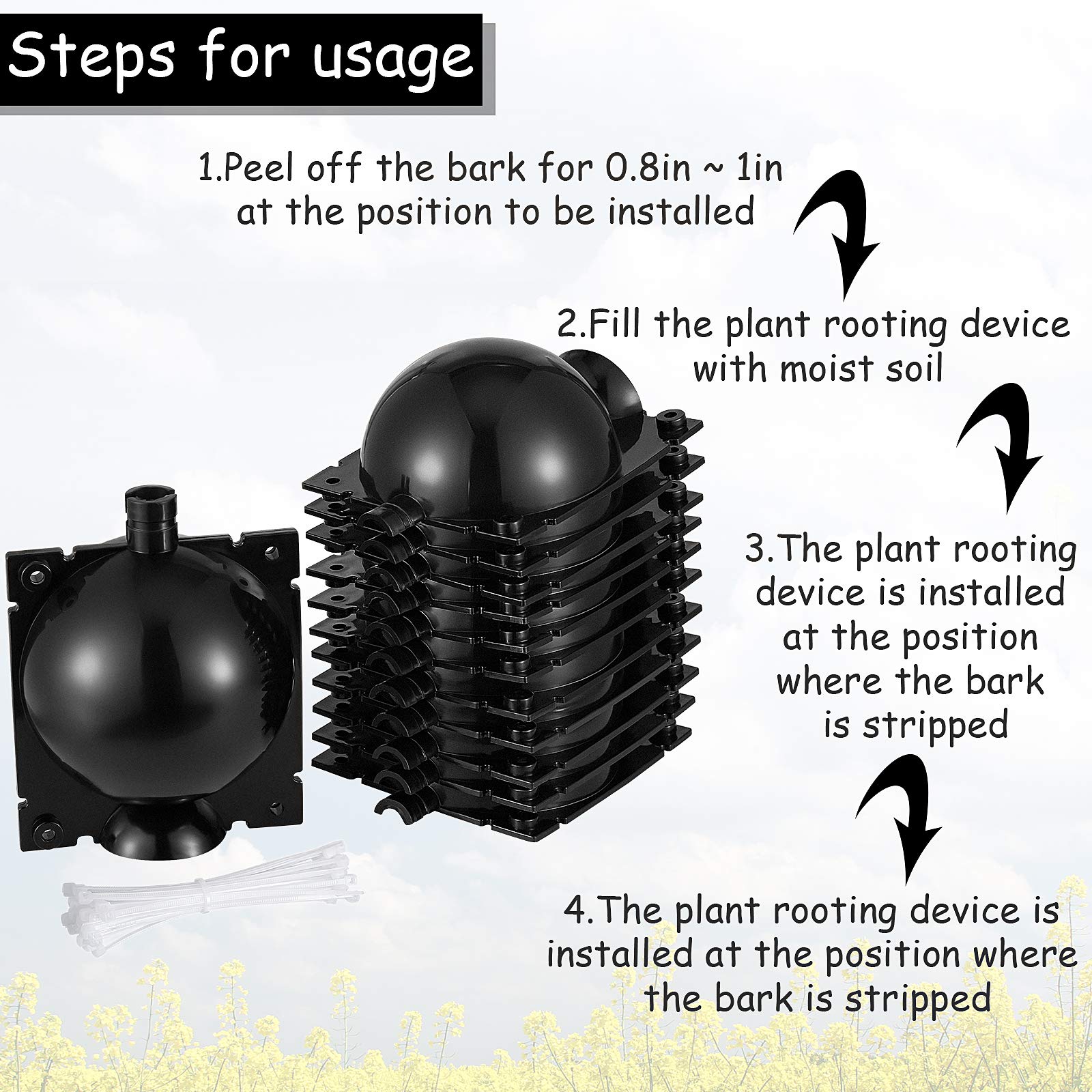 Steps for usage

1.Peel off the bark for 0.8in ~ 1in at the position to be installed

2.Fill the plant rooting device with moist soil

3.The plant rooting device is installed at the position where the bark is stripped

4.The plant rooting device is installed at the position where the bark is stripped