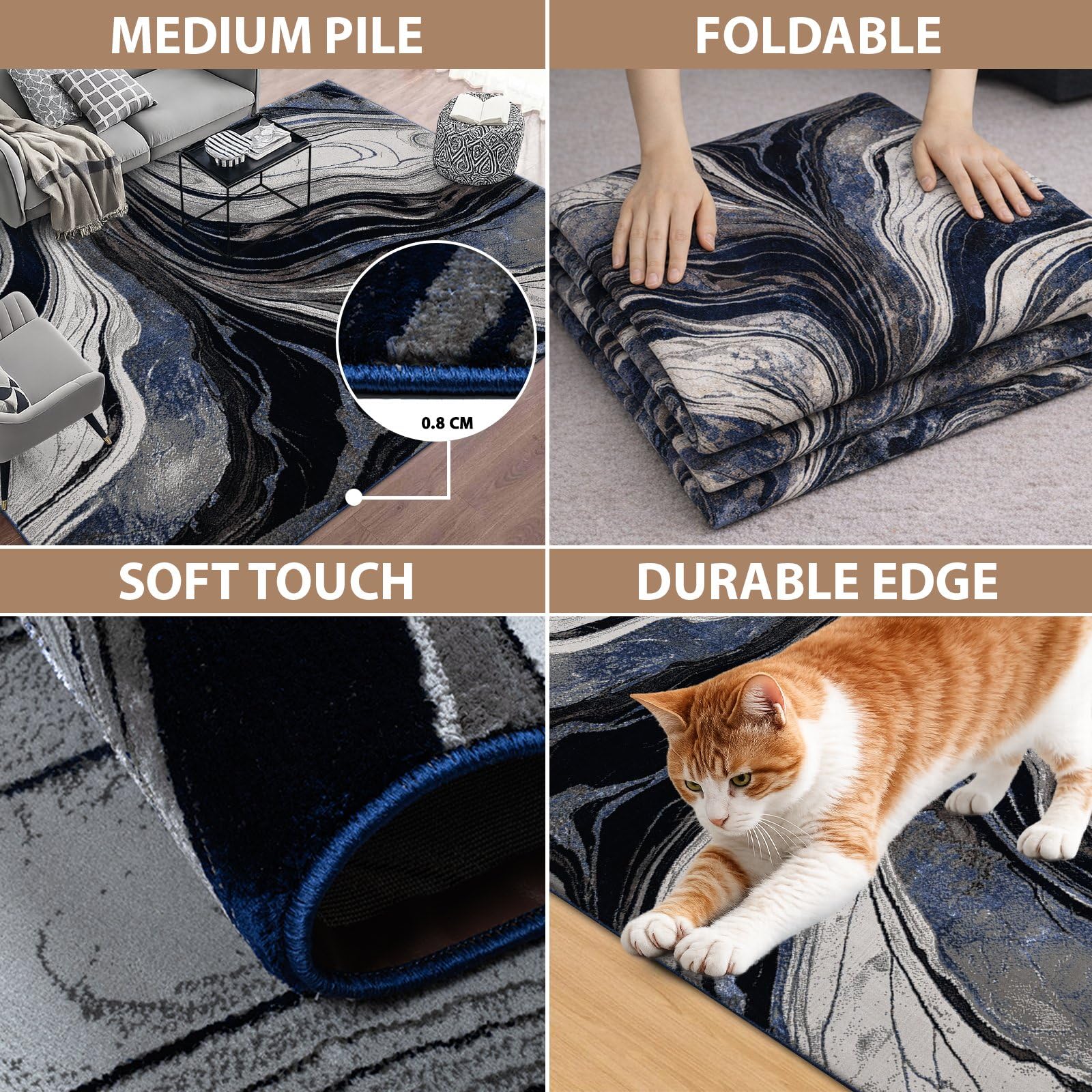 MEDIUM PILE

0.8 CM

FOLDABLE

SOFT TOUCH

DURABLE EDGE