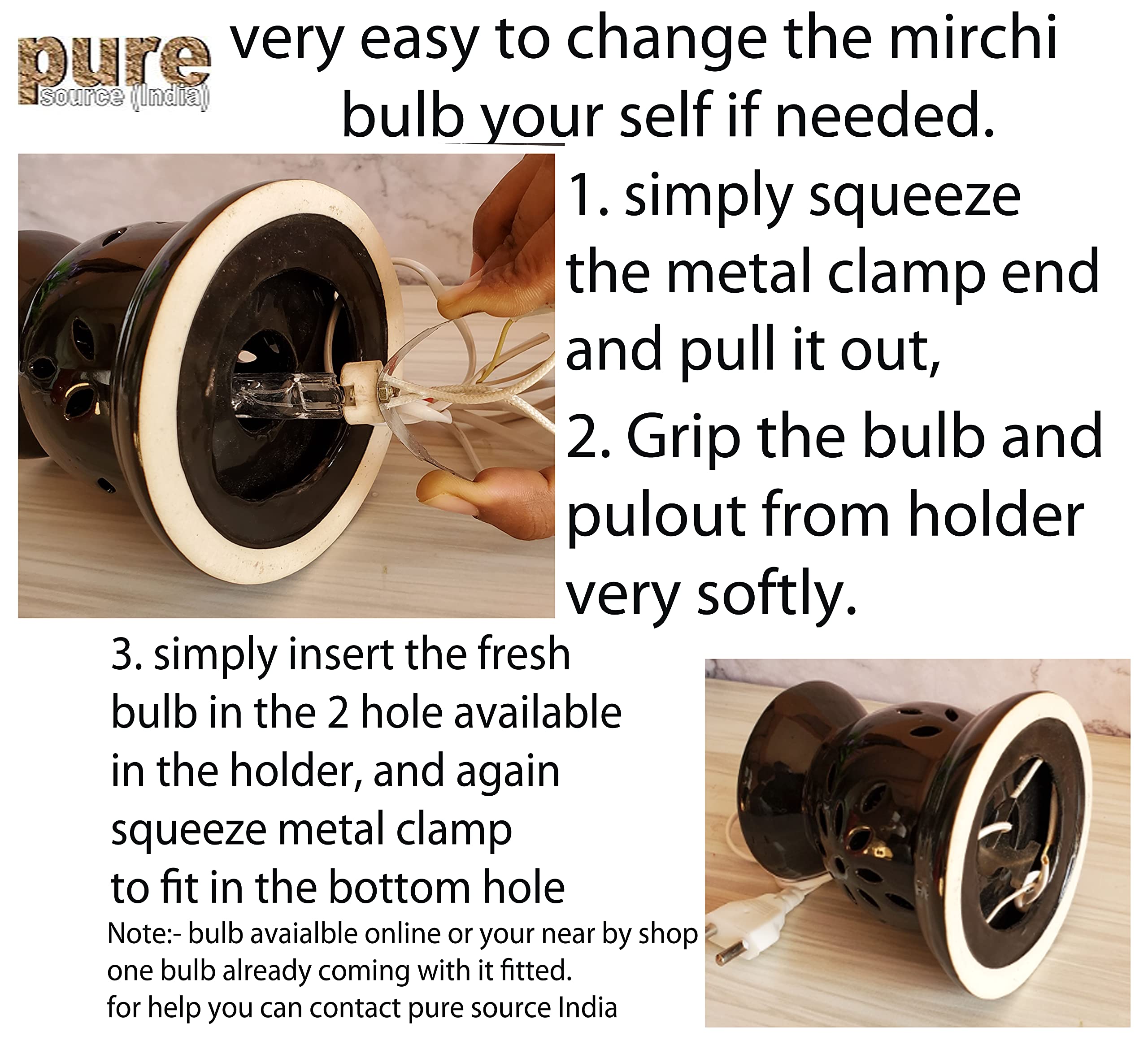 pure
source (India)

very easy to change the mirchi bulb your self if needed.

1. simply squeeze the metal clamp end and pull it out,

2. Grip the bulb and pulout from holder very softly.

3. simply insert the fresh bulb in the 2 hole available in the holder, and again squeeze metal clamp to fit in the bottom hole

Note:- bulb avaialble online or your near by shop
one bulb already coming with it fitted.
for help you can contact pure source India