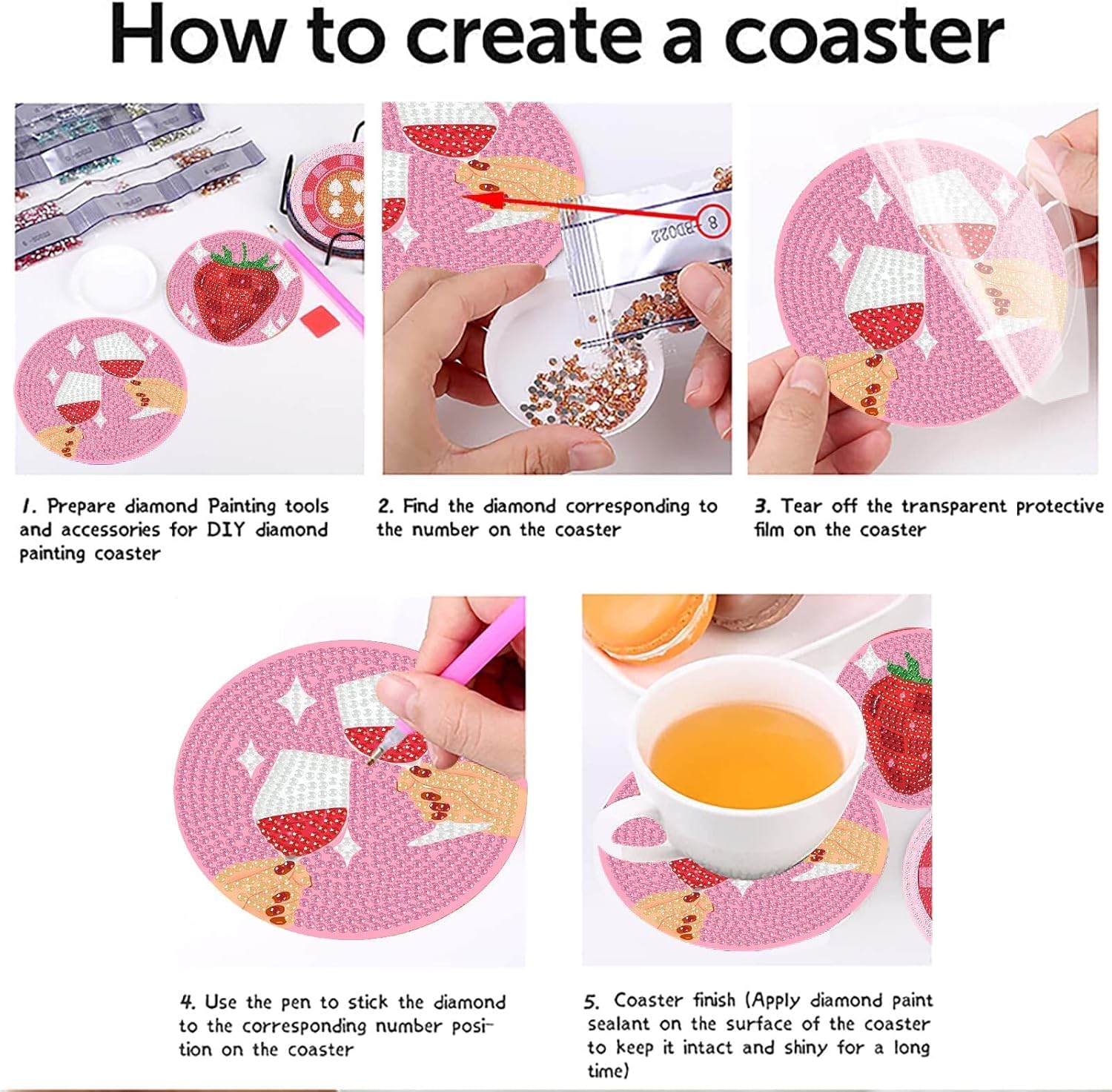 How to create a coaster

8 -BD022

1. Prepare diamond Painting tools and accessories for DIY diamond painting coaster

2. Find the diamond corresponding to the number on the coaster

3. Tear off the transparent protective film on the coaster

4. Use the pen to stick the diamond to the corresponding number position on the coaster

5. Coaster finish (Apply diamond paint sealant on the surface of the coaster to keep it intact and shiny for a long time)