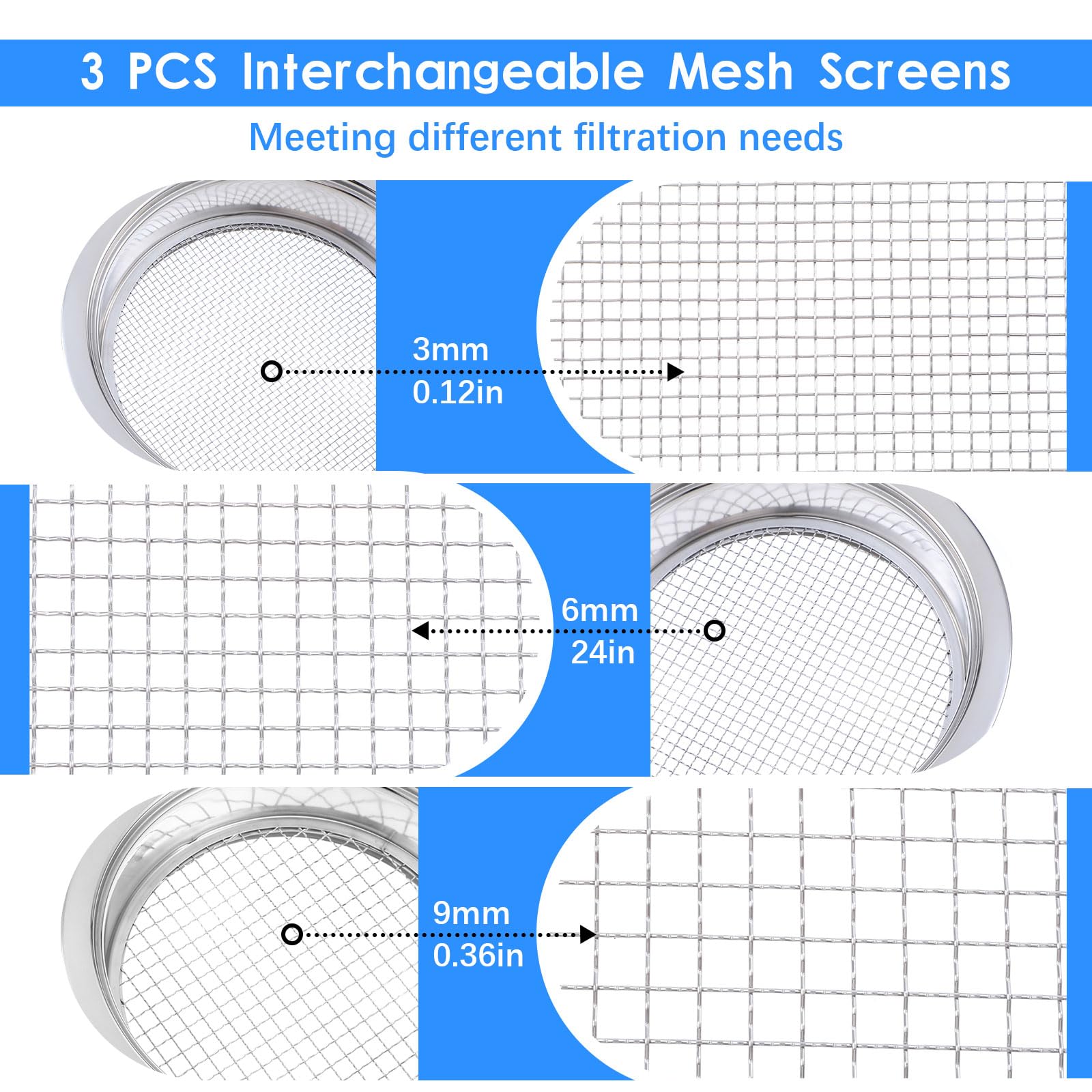 3 PCS Interchangeable Mesh Screens

Meeting different filtration needs

3mm
0.12in

6mm
24in

9mm
0.36in