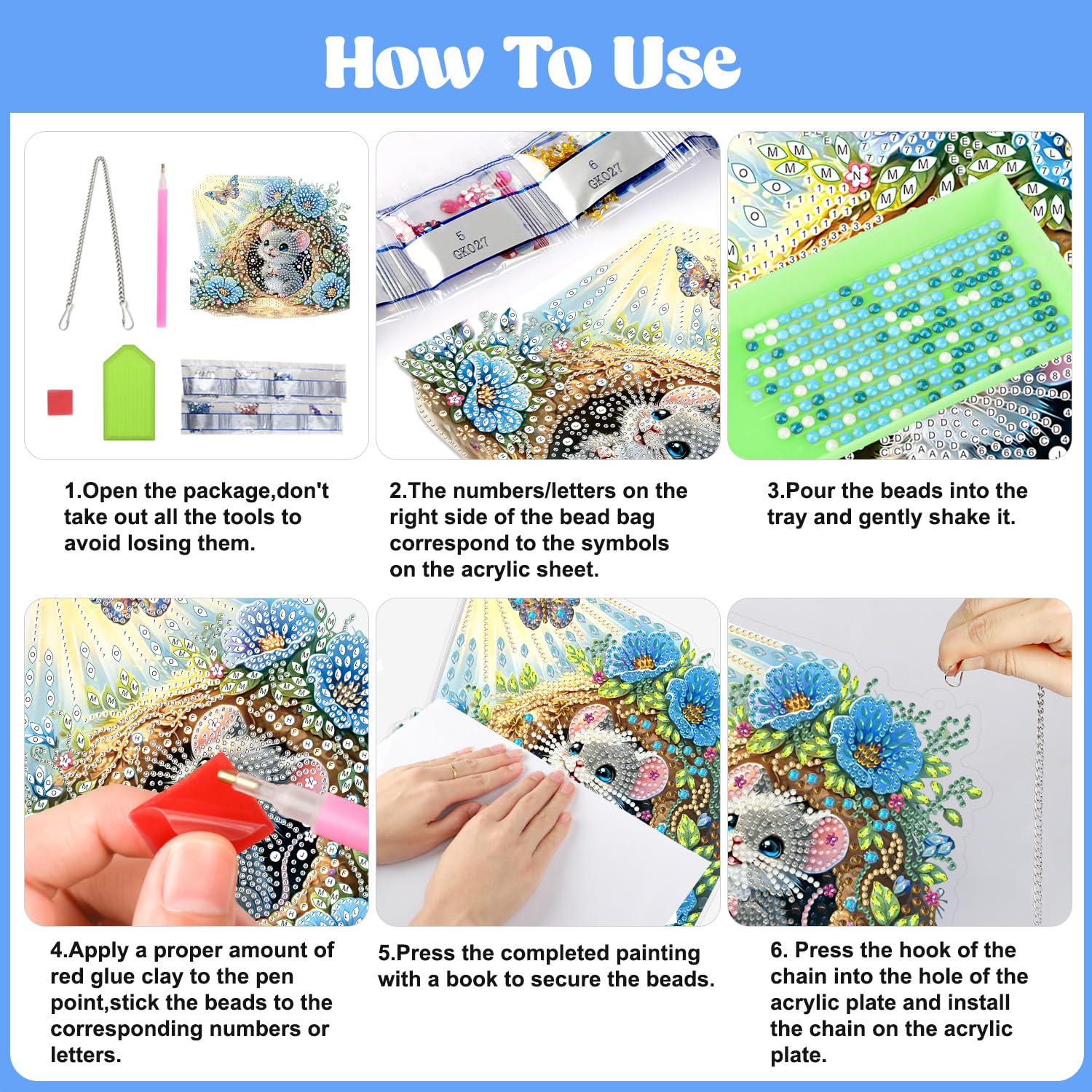 How To Use

5
GK027

6
GK027

1.Open the package,don't take out all the tools to avoid losing them.

2.The numbers/letters on the right side of the bead bag correspond to the symbols on the acrylic sheet.

3.Pour the beads into the tray and gently shake it.

4.Apply a proper amount of red glue clay to the pen point,stick the beads to the corresponding numbers or letters.

5.Press the completed painting with a book to secure the beads.

6. Press the hook of the chain into the hole of the acrylic plate and install the chain on the acrylic plate.