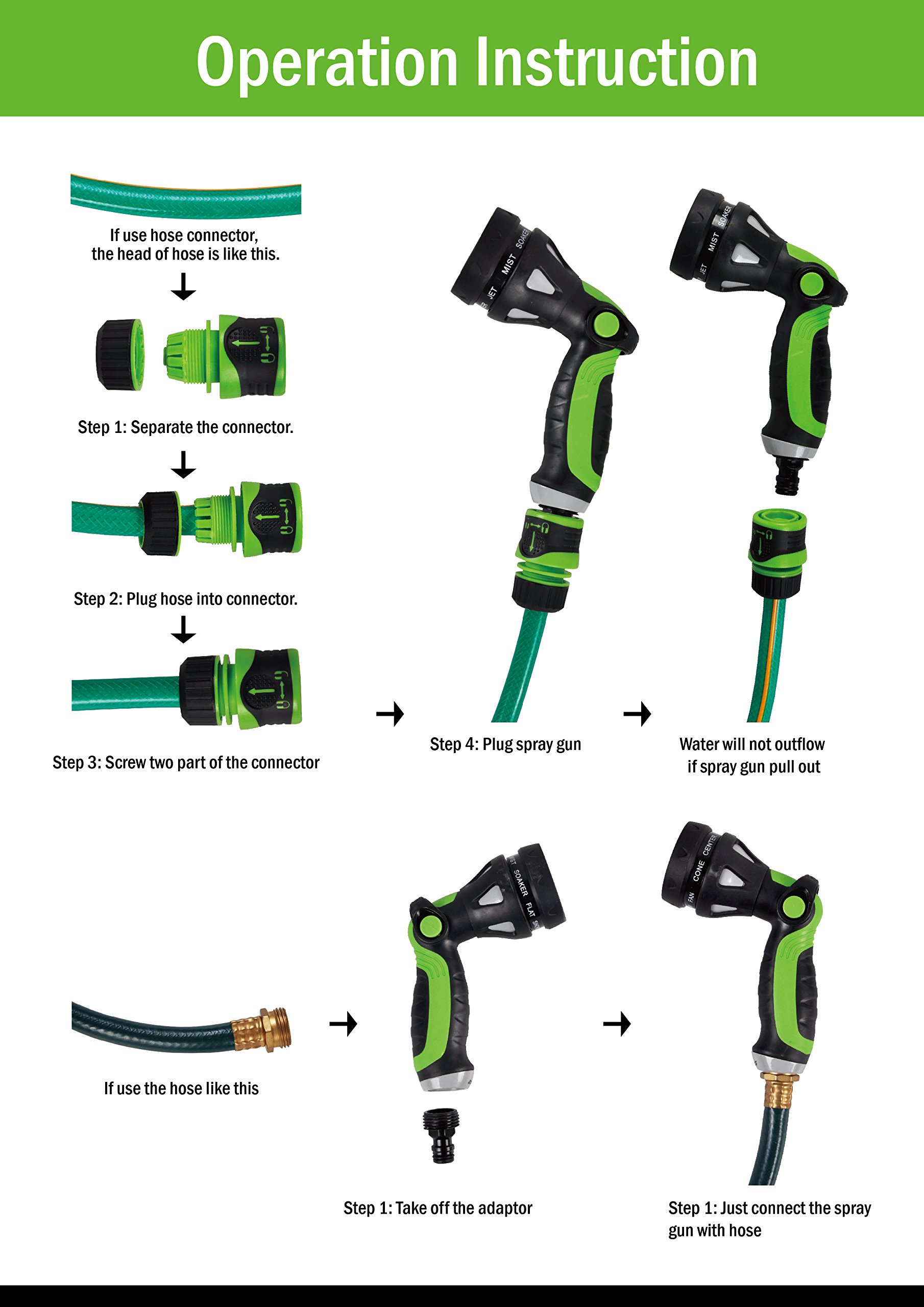 Operation Instruction

If use hose connector, the head of hose is like this.

Step 1: Separate the connector.

Step 2: Plug hose into connector.

Step 3: Screw two part of the connector

JET MIST SOAKER

Step 4: Plug spray gun

JET MIST SOAKER

Water will not outflow if spray gun pull out

If use the hose like this

SOAKER FLAT

Step 1: Take off the adaptor

FAN CONE CENTER

Step 1: Just connect the spray gun with hose