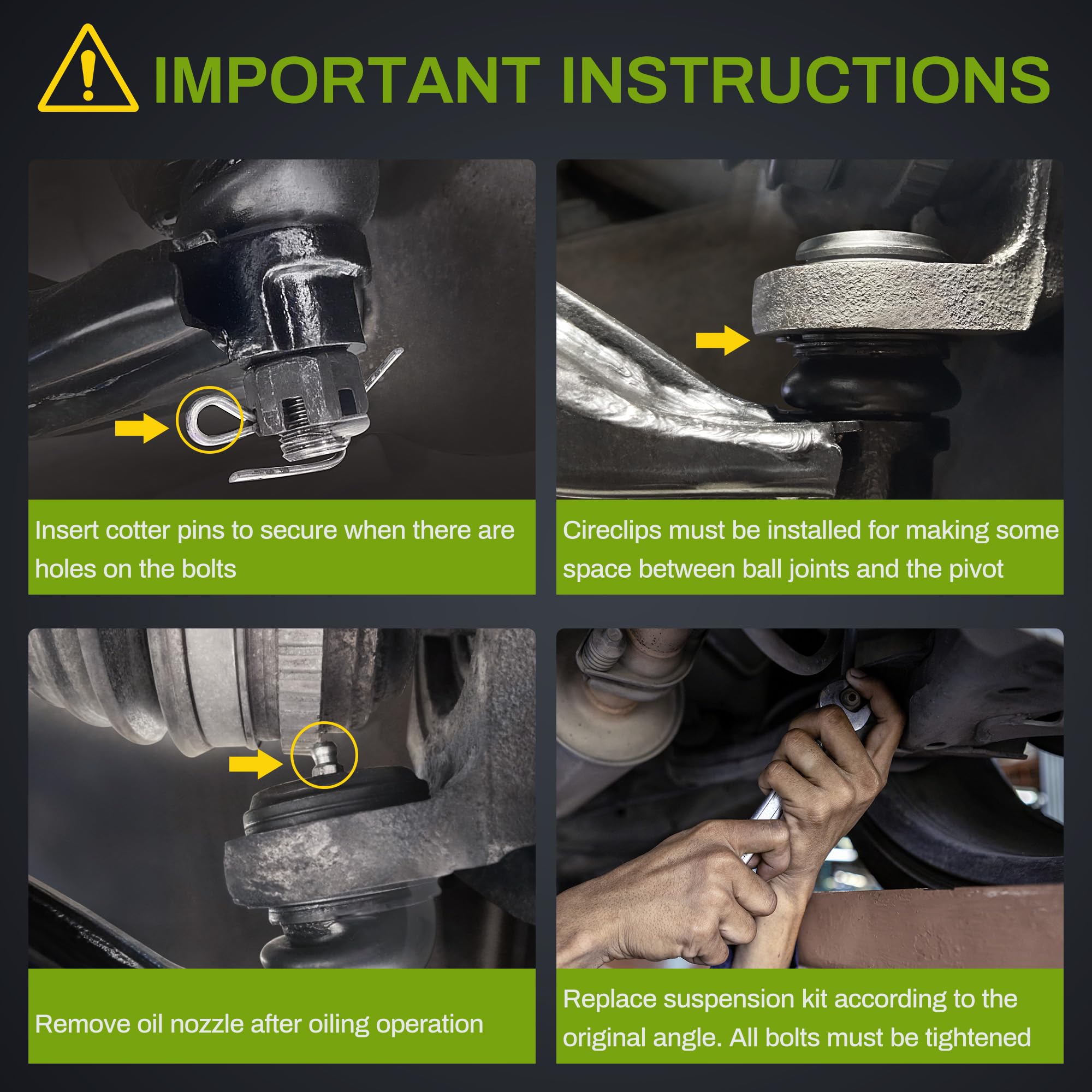 IMPORTANT INSTRUCTIONS

Insert cotter pins to secure when there are holes on the bolts

Cireclips must be installed for making some space between ball joints and the pivot

Remove oil nozzle after oiling operation

Replace suspension kit according to the original angle. All bolts must be tightened