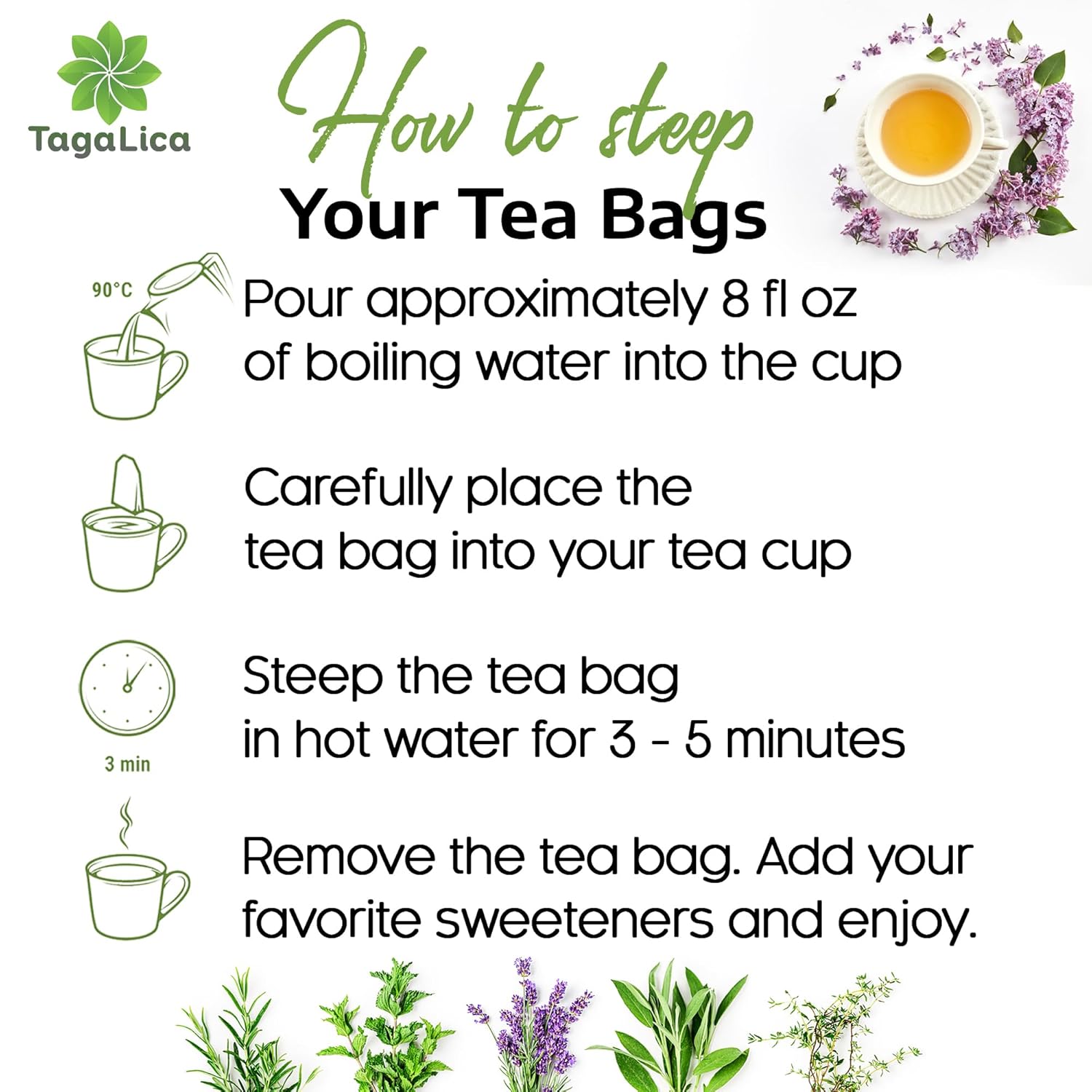 TagaLica

How to steep
Your Tea Bags

90°C

Pour approximately 8 fl oz of boiling water into the cup

Carefully place the tea bag into your tea cup

3 min

Steep the tea bag in hot water for 3 - 5 minutes

Remove the tea bag. Add your favorite sweeteners and enjoy.