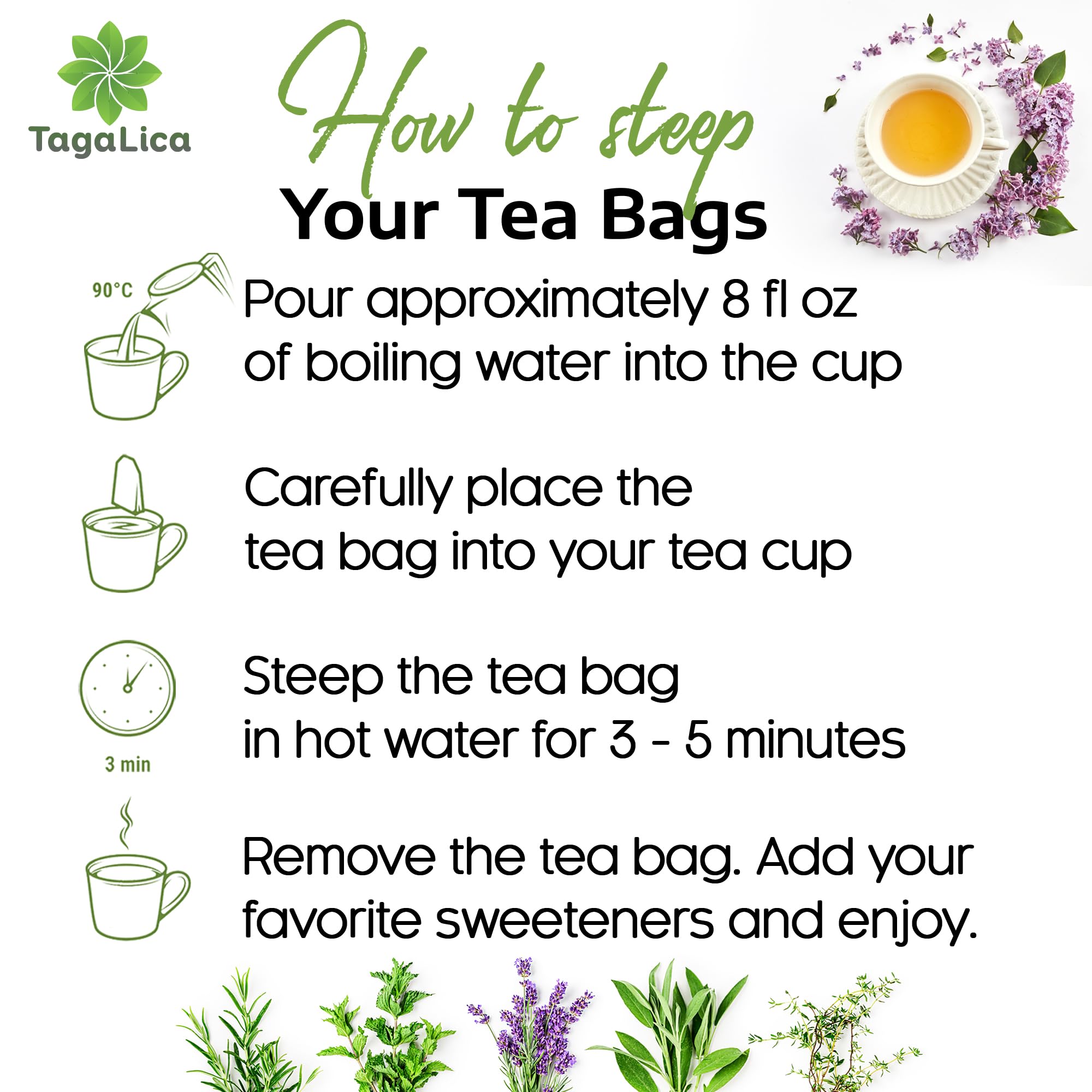 TagaLica

How to steep
Your Tea Bags

90°C

Pour approximately 8 fl oz of boiling water into the cup

Carefully place the tea bag into your tea cup

3 min

Steep the tea bag in hot water for 3 - 5 minutes

Remove the tea bag. Add your favorite sweeteners and enjoy.