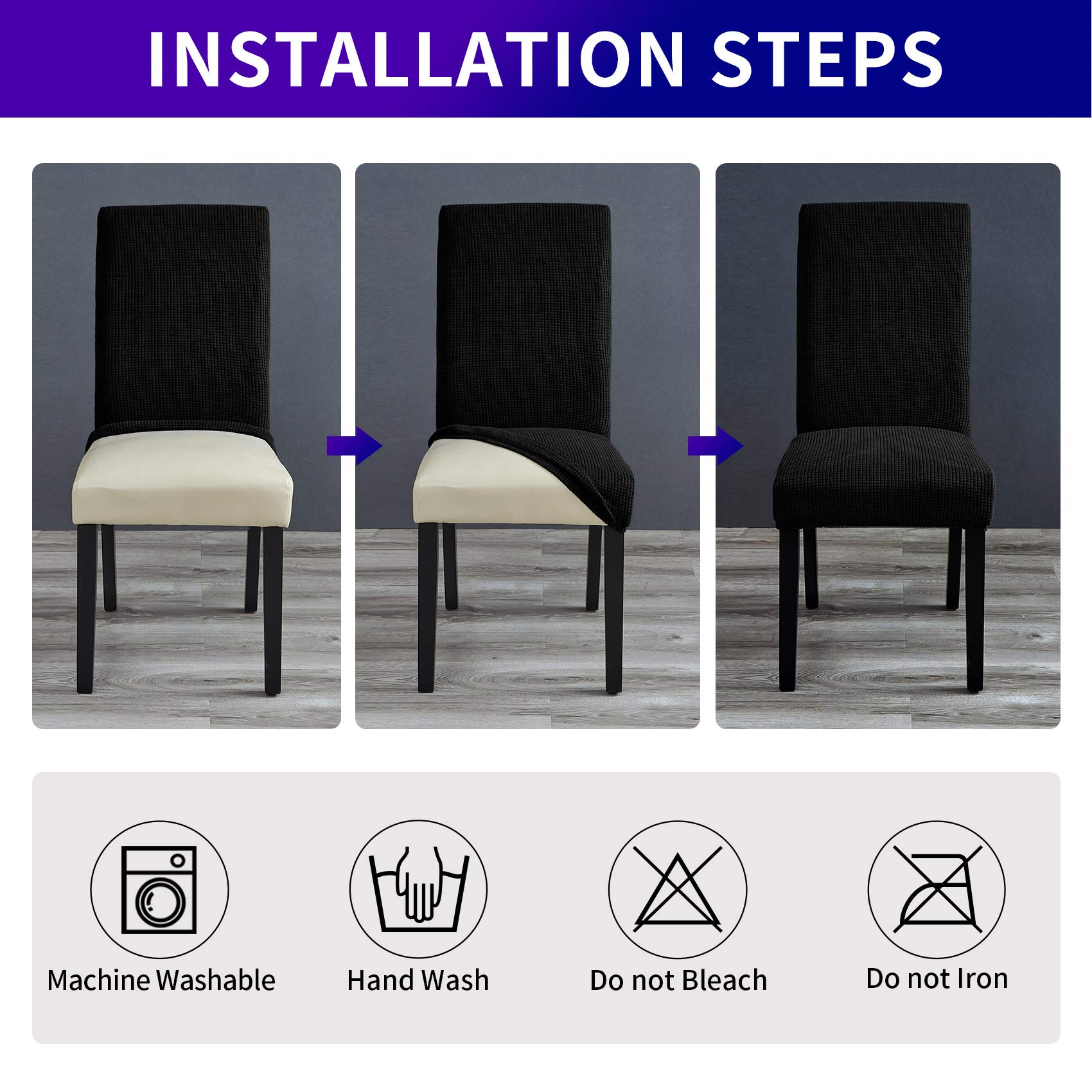 INSTALLATION STEPS

Machine Washable

Hand Wash

Do not Bleach

Do not Iron