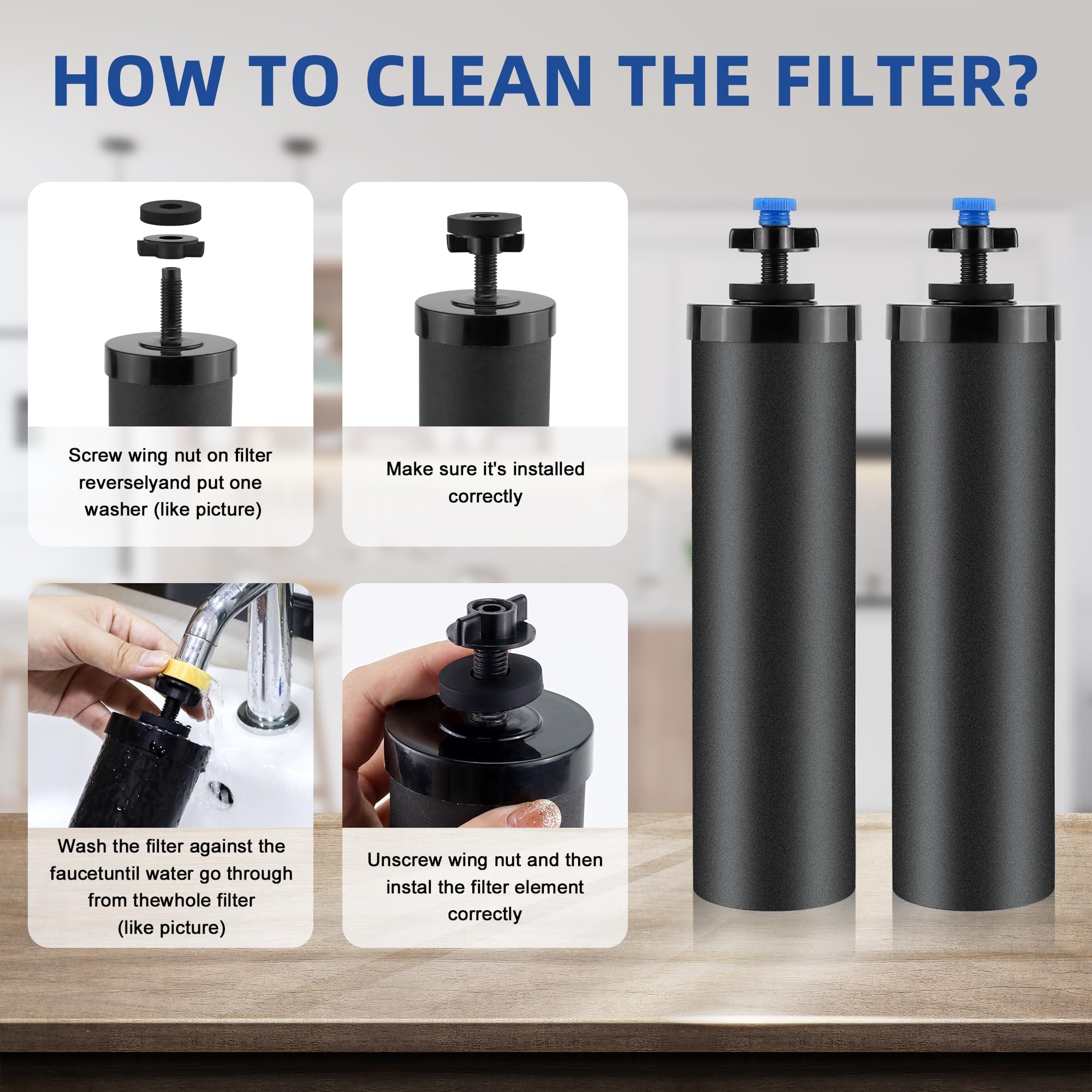 HOW TO CLEAN THE FILTER?

Screw wing nut on filter reverselyand put one washer (like picture)

Make sure it's installed correctly

Wash the filter against the faucetuntil water go through from thewhole filter (like picture)

Unscrew wing nut and then instal the filter element correctly