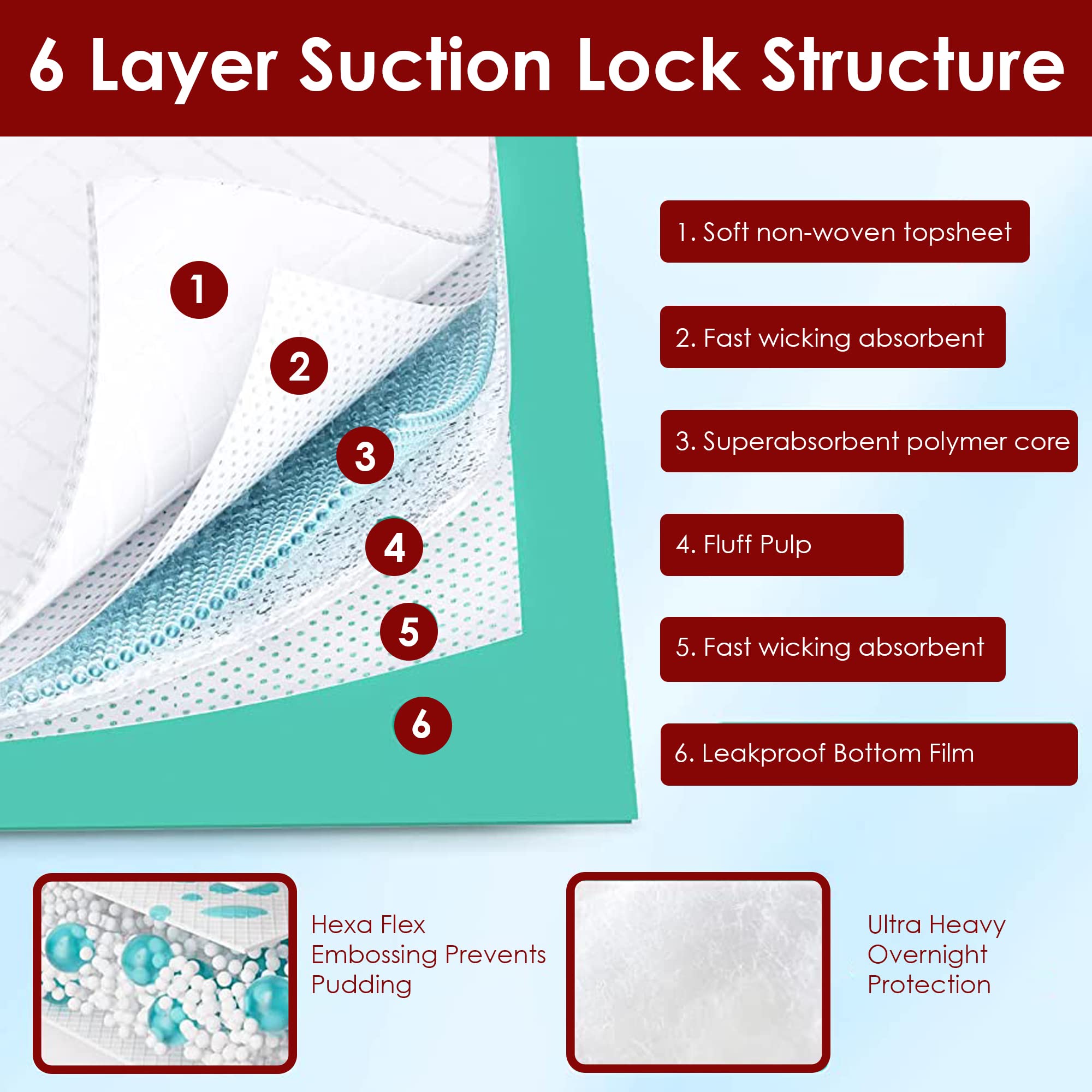 6 Layer Suction Lock Structure

1

2

3

4

5

6

1. Soft non-woven topsheet

2. Fast wicking absorbent

3. Superabsorbent polymer core

4. Fluff Pulp

5. Fast wicking absorbent

6. Leakproof Bottom Film

Hexa Flex Embossing Prevents Pudding

Ultra Heavy Overnight Protection