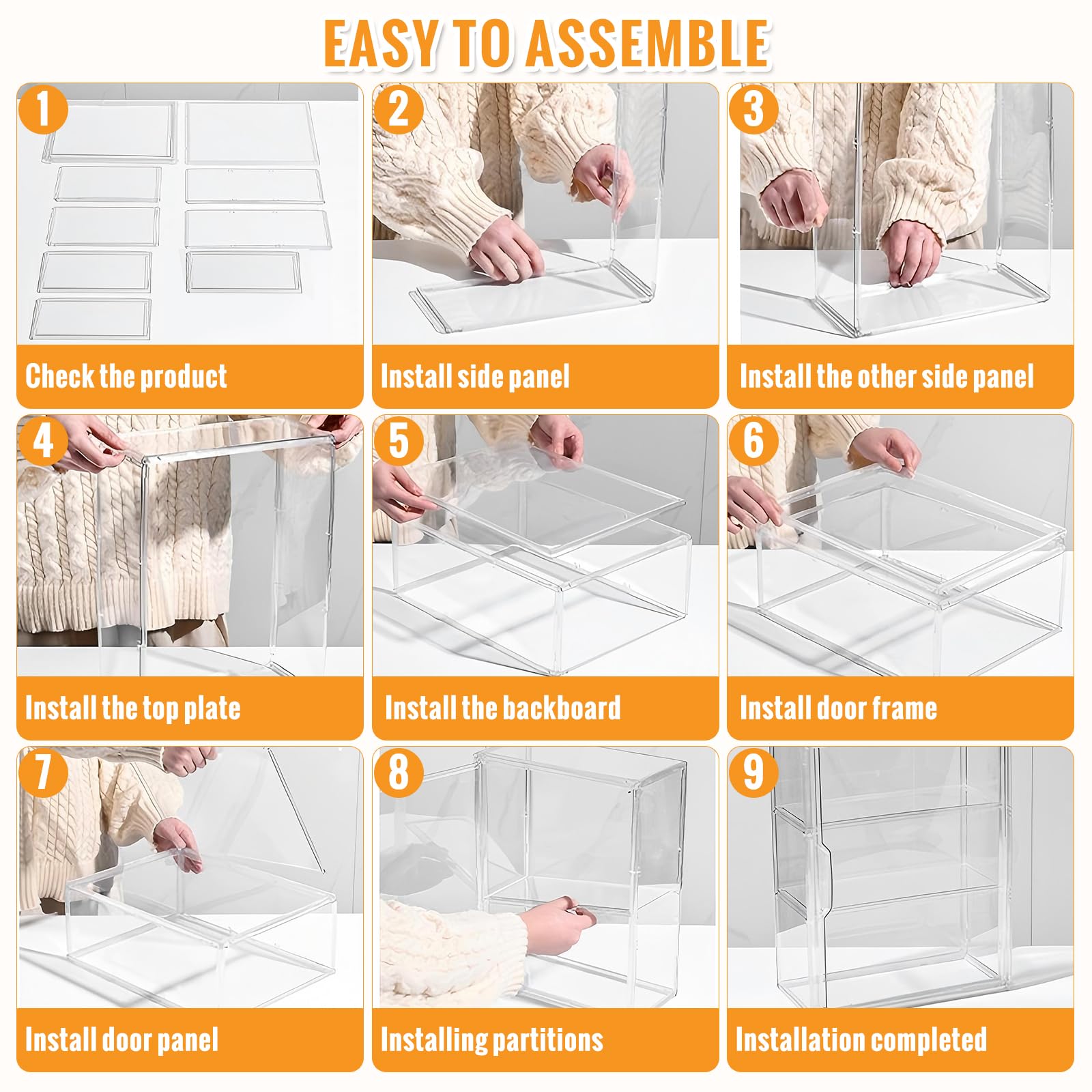 EASY TO ASSEMBLE

1
Check the product

2
Install side panel

3
Install the other side panel

4
Install the top plate

5
Install the backboard

6
Install door frame

7
Install door panel

8
Installing partitions

9
Installation completed