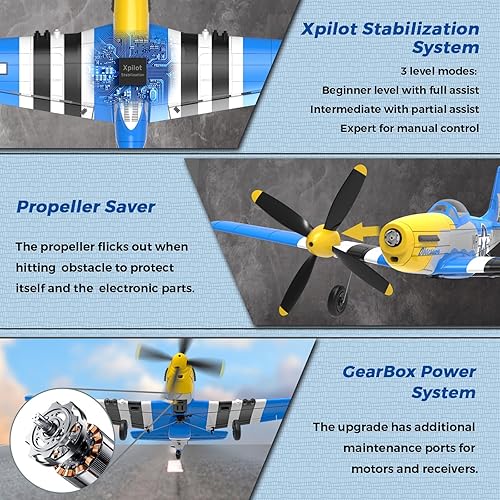 Xpilot Stabilization

Xpilot Stabilization System

3 level modes:

Beginner level with full assist

Intermediate with partial assist

Expert for manual control

Propeller Saver

The propeller flicks out when hitting obstacle to protect itself and the electronic parts.

GearBox Power System

The upgrade has additional maintenance ports for motors and receivers.