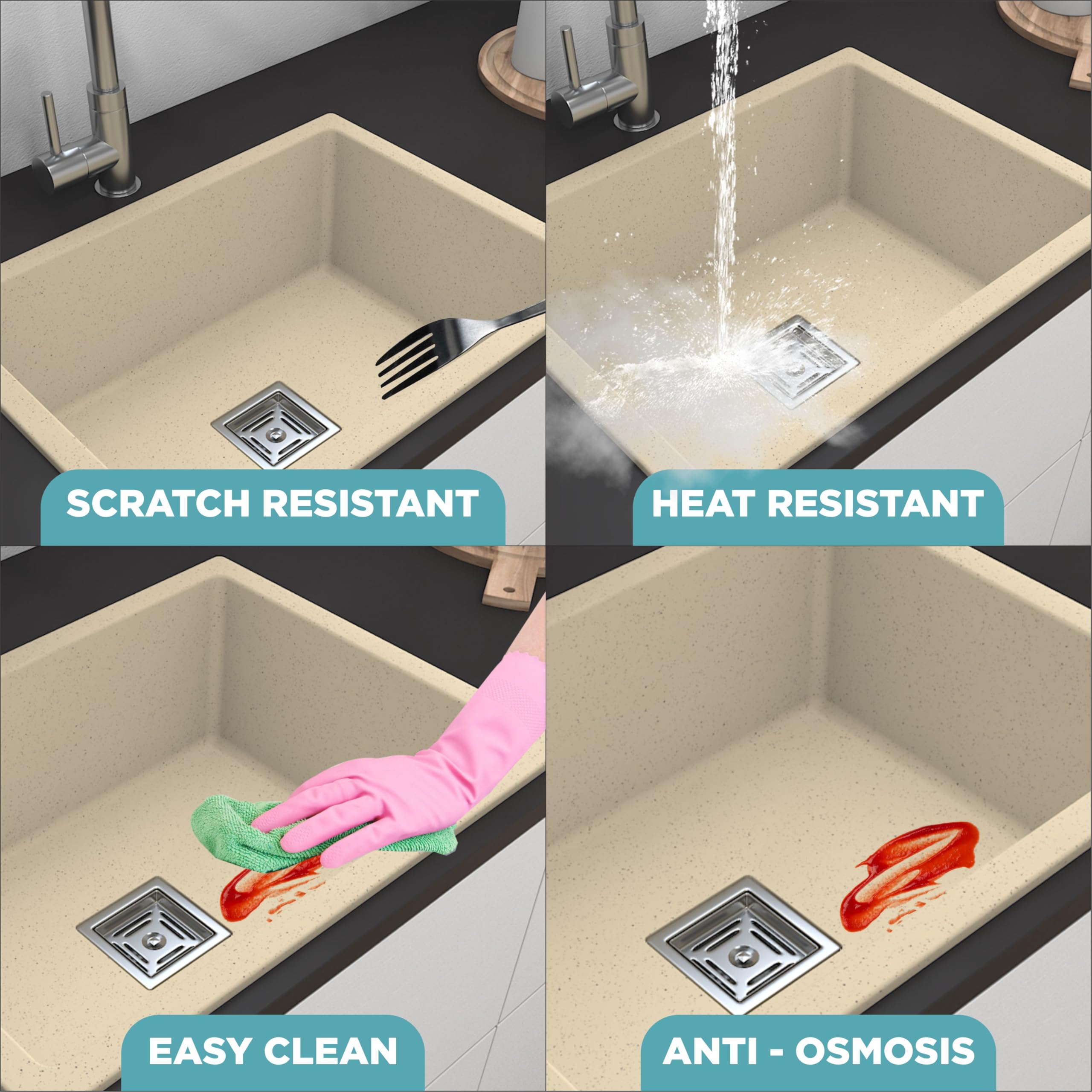 SCRATCH RESISTANT

HEAT RESISTANT

EASY CLEAN

ANTI - OSMOSIS