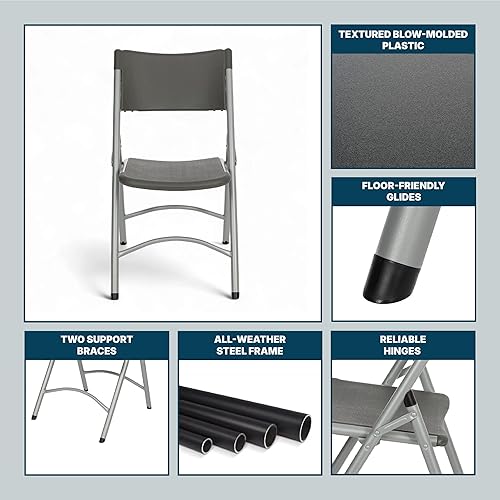 TEXTURED BLOW-MOLDED PLASTIC

FLOOR-FRIENDLY GLIDES

TWO SUPPORT BRACES

ALL-WEATHER STEEL FRAME

RELIABLE HINGES