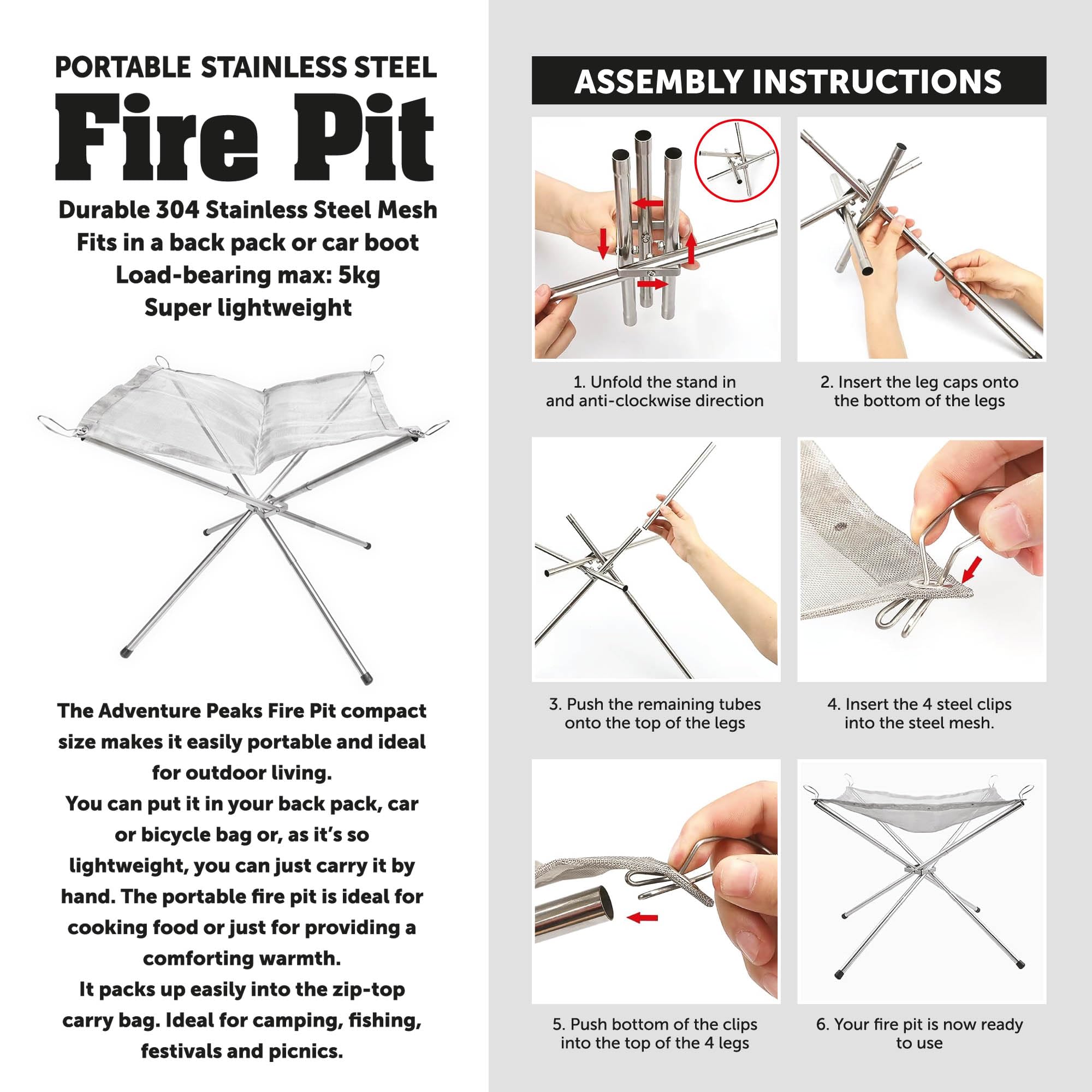 PORTABLE STAINLESS STEEL
Fire Pit
Durable 304 Stainless Steel Mesh
Fits in a back pack or car boot
Load-bearing max: 5kg
Super lightweight

The Adventure Peaks Fire Pit compact size makes it easily portable and ideal for outdoor living.
You can put it in your back pack, car or bicycle bag or, as it's so lightweight, you can just carry it by hand. The portable fire pit is ideal for cooking food or just for providing a comforting warmth.
It packs up easily into the zip-top carry bag. Ideal for camping, fishing, festivals and picnics.

ASSEMBLY INSTRUCTIONS

1. Unfold the stand in and anti-clockwise direction

2. Insert the leg caps onto the bottom of the legs

3. Push the remaining tubes onto the top of the legs

4. Insert the 4 steel clips into the steel mesh.

5. Push bottom of the clips into the top of the 4 legs

6. Your fire pit is now ready to use