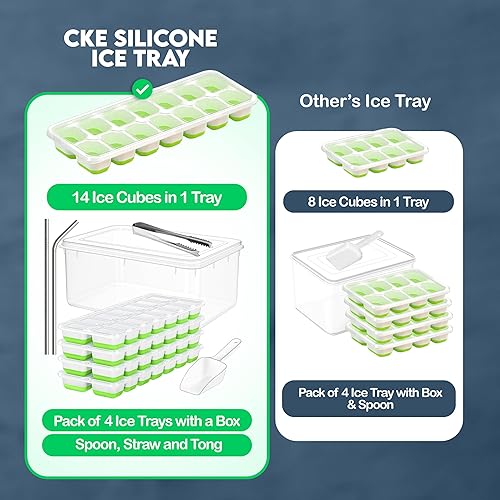 CKE SILICONE ICE TRAY

14 Ice Cubes in 1 Tray

Pack of 4 Ice Trays with a Box

Spoon, Straw and Tong

Other's Ice Tray

8 Ice Cubes in 1 Tray

Pack of 4 Ice Tray with Box & Spoon